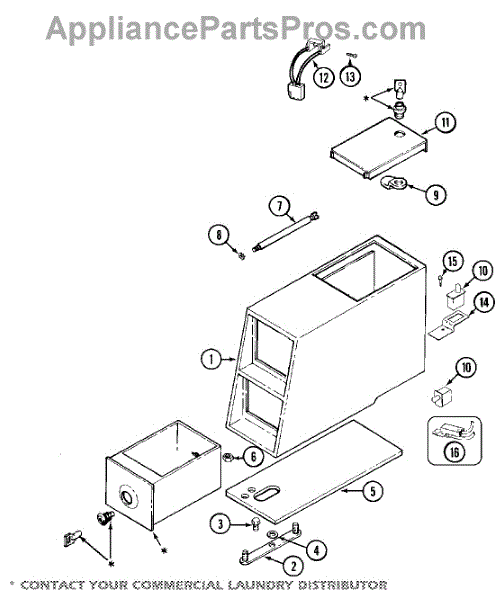 AppliancePartsPros.com

12
13
*
11
9
7
8
15
10
14
1
10
16
6
5
3
4
2
*
*

* CONTACT YOUR COMMERCIAL LAUNDRY DISTRIBUTOR