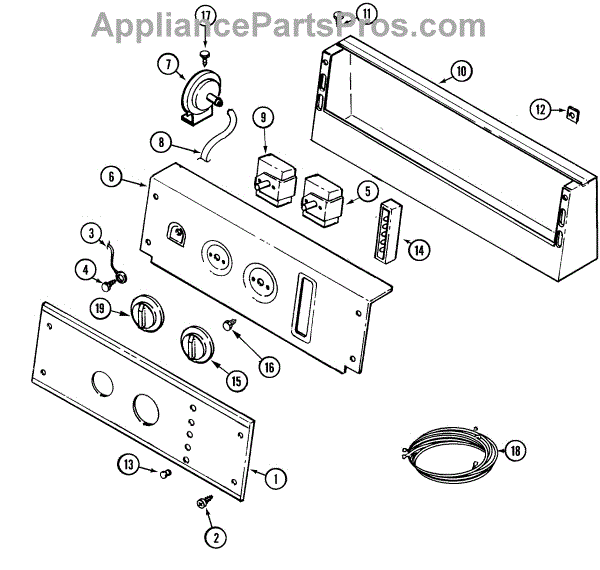 AppliancePartsPros.com

17
11
7
10
12
9
8
6
5
3
14
4
19
16
15
13
1
18
2