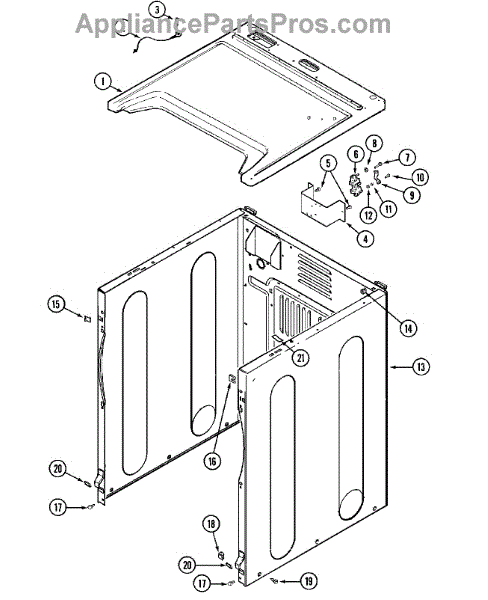 AppliancePartsPros.com

3
1
8
6
7
5
10
9
11
12
4
15
14
21
13
16
20
17
18
20
17
19