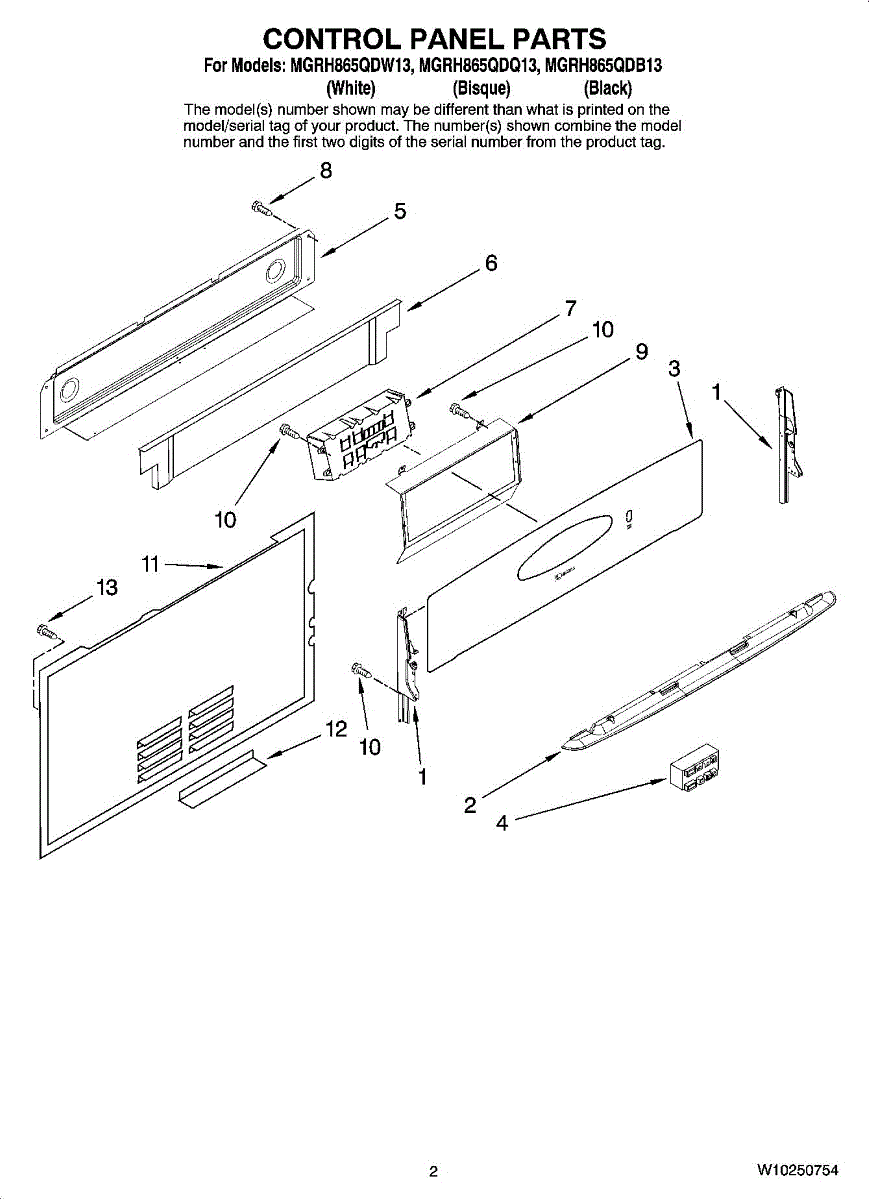 CONTROL PANEL PARTS

For Models: MGRH865QDW13, MGRH865QDQ13, MGRH865QDB13
(White) (Bisque) (Black)

The model(s) number shown may be different than what is printed on the model/serial tag of your product. The number(s) shown combine the model number and the first two digits of the serial number from the product tag.

8
5
6
7
10
9
3
1
10
11
13
12
10
1
2
4

2

W10250754