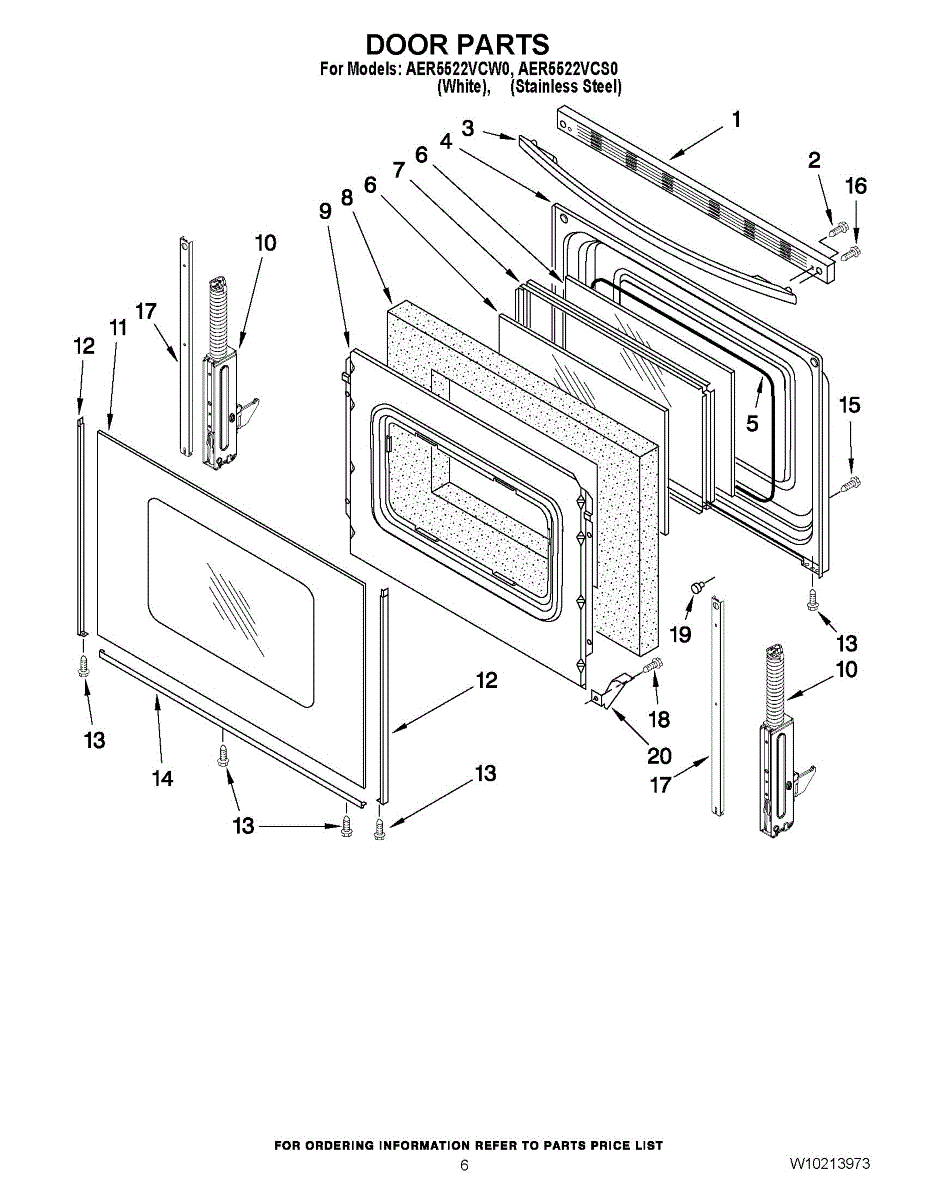 DOOR PARTS
For Models: AER5522VCW0, AER5522VCS0
(White), (Stainless Steel)

1
2
16
3
4
6
7
6
8
9
10
17
11
12
5
15
13
19
10
18
20
17
12
13
14
13
13

FOR ORDERING INFORMATION REFER TO PARTS PRICE LIST
6
W10213973