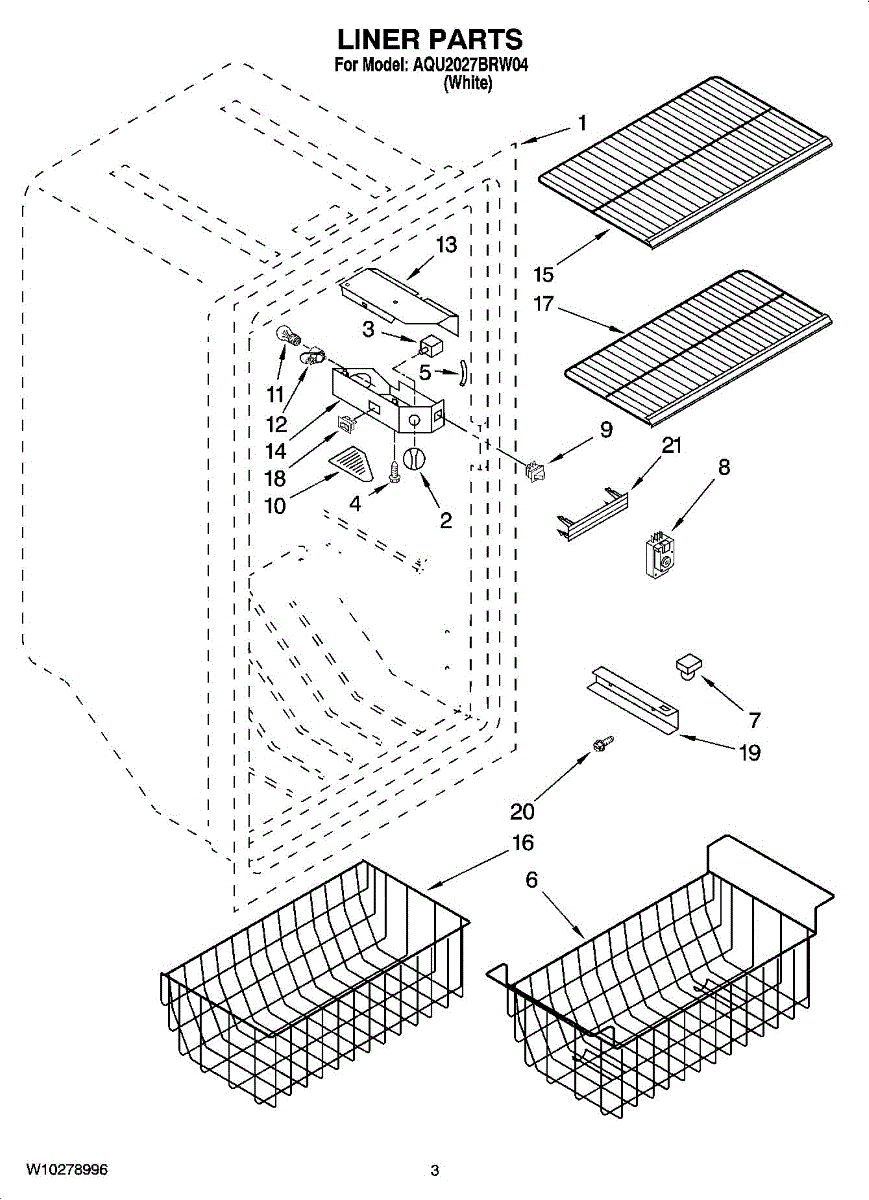 LINER PARTS
For Model: AQU2027BRW04
(White)

1
13
15
17
3
5
11
12
14
18
10
4
2
9
21
8
7
19
20
16
6

W10278996
3