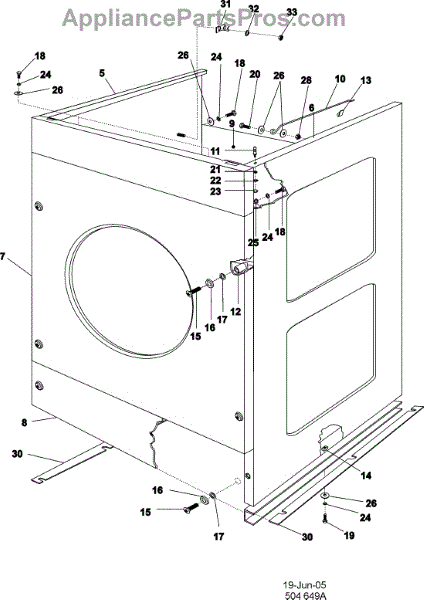 AppliancePartsPros.com

31 32 33
18 24 26 5 26 24 18 20 26 28 10 13 6 9 11 21 22 23 25 24 18 7 12 17 16 15 8 30 14 16 15 17 26 24 19 30

19-Jun-05
504 649A