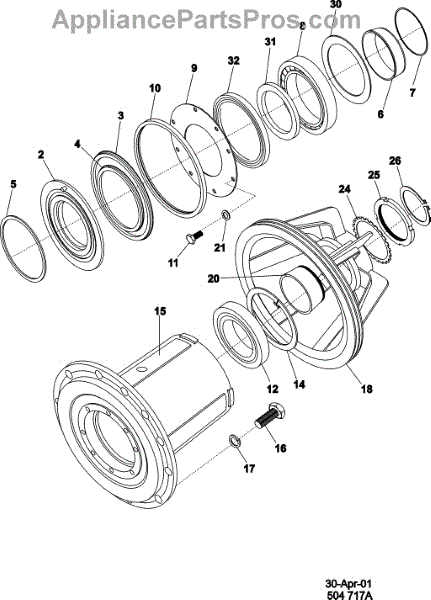 AppliancePartsPros.com

30
8
31
32
9
10
3
4
2
5
7
6
26
25
24
21
11
20
15
12
14
18
16
17

30-Apr-01
504 717A