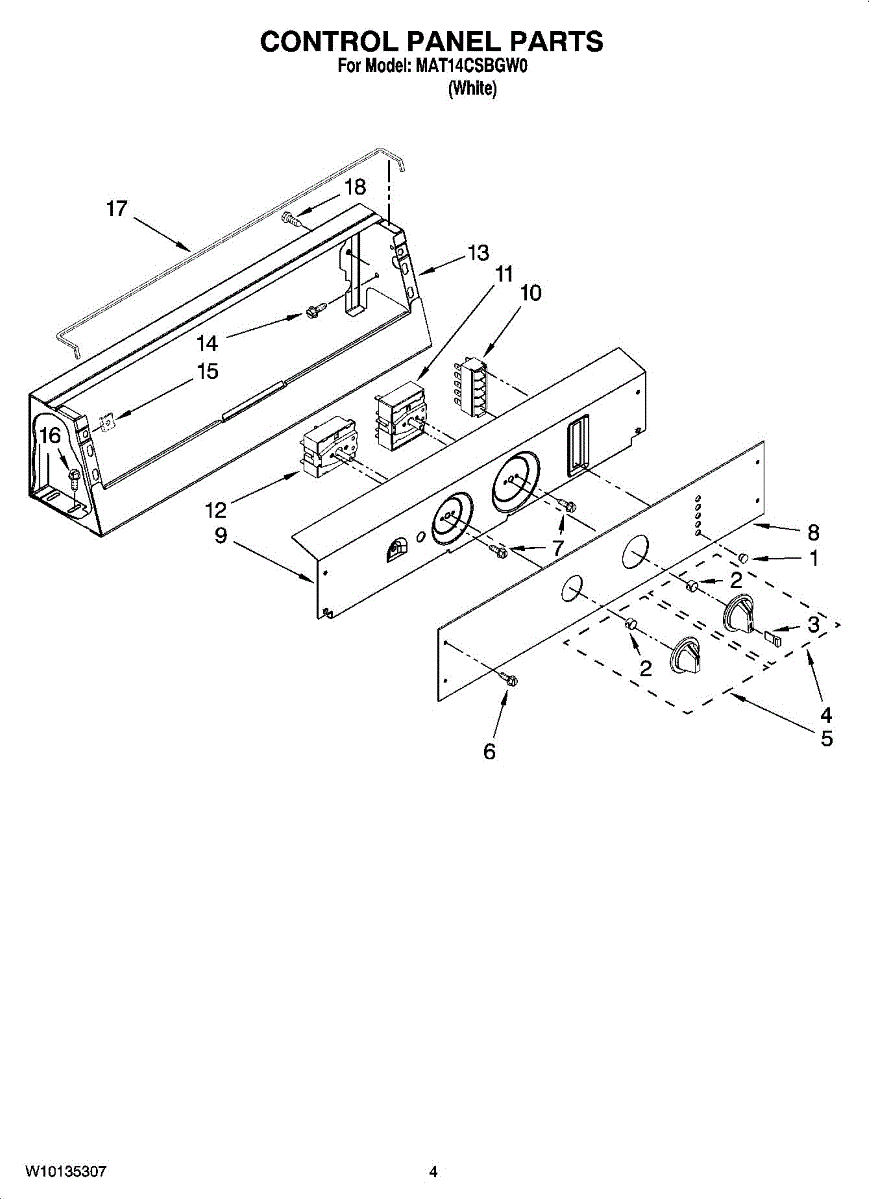 CONTROL PANEL PARTS
For Model: MAT14CSBGW0
(White)

17
18
13
11
10
14
15
16
12
9
7
8
1
2
3
2
4
5
6

W10135307
4