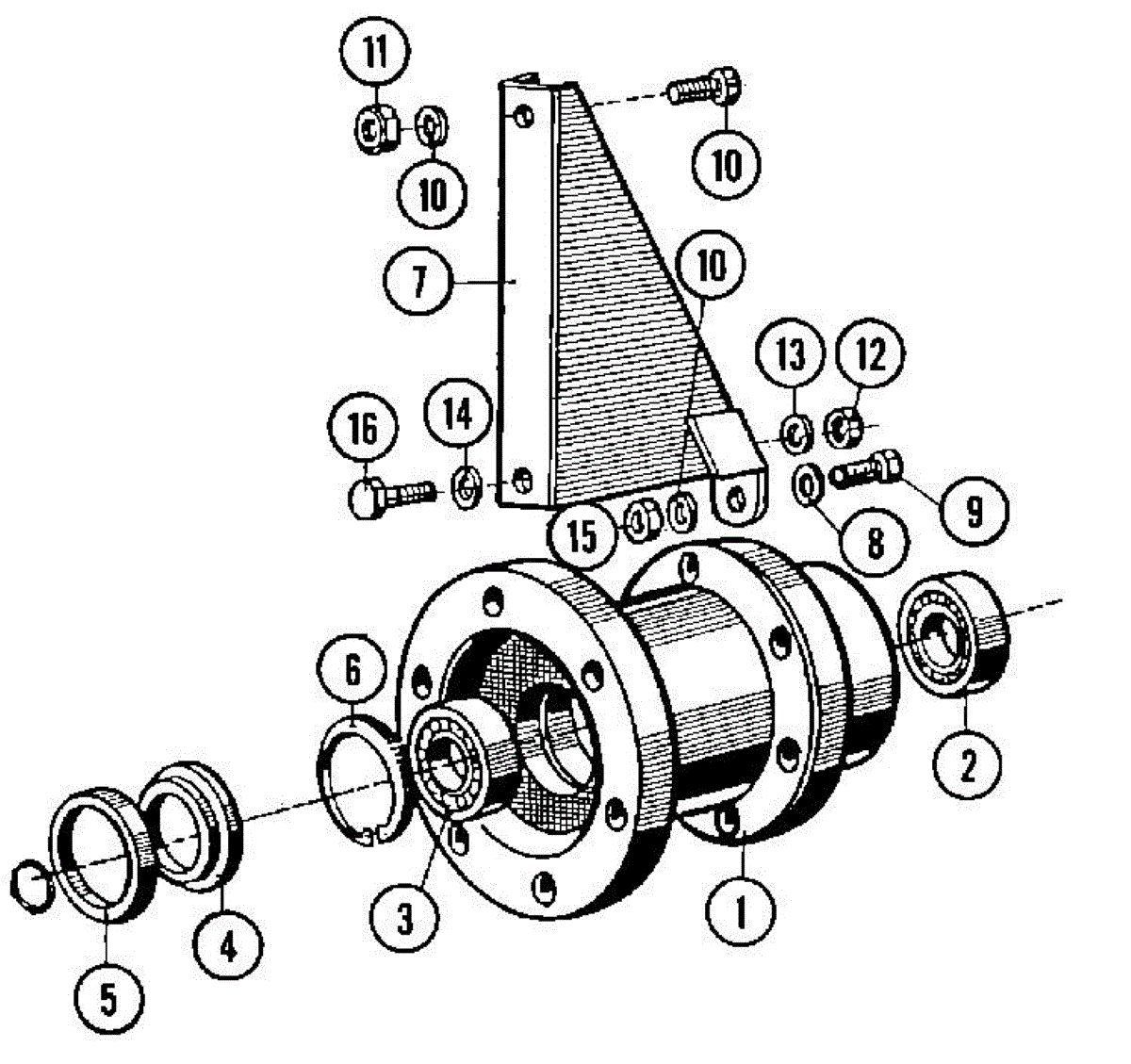 11
10
10
7
10
13
12
16
14
9
15
8
6
2
3
1
4
5