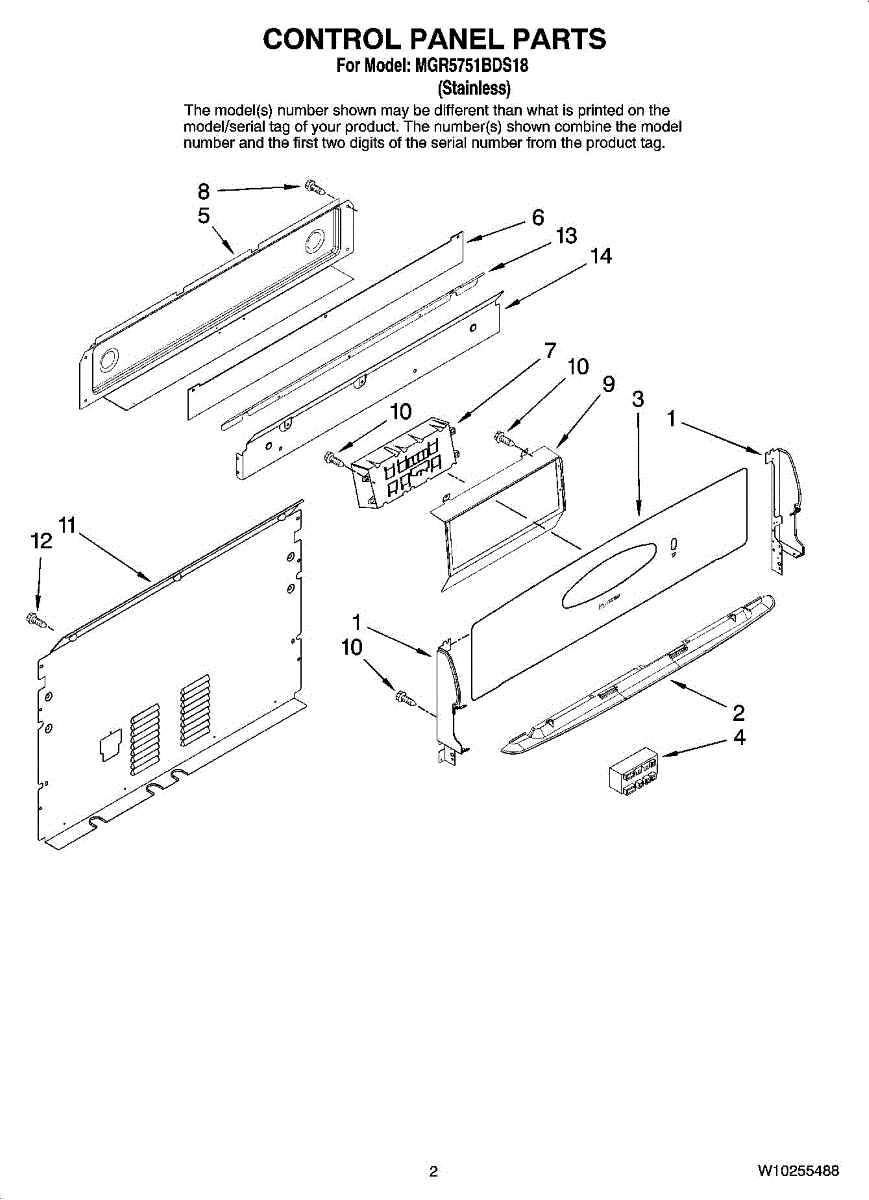 CONTROL PANEL PARTS
For Model: MGR5751BDS18
(Stainless)

The model(s) number shown may be different than what is printed on the model/serial tag of your product. The number(s) shown combine the model number and the first two digits of the serial number from the product tag.

8
5
6
13
14
7
10
9
3
1
10
11
12
1
10
2
4

2

W10255488