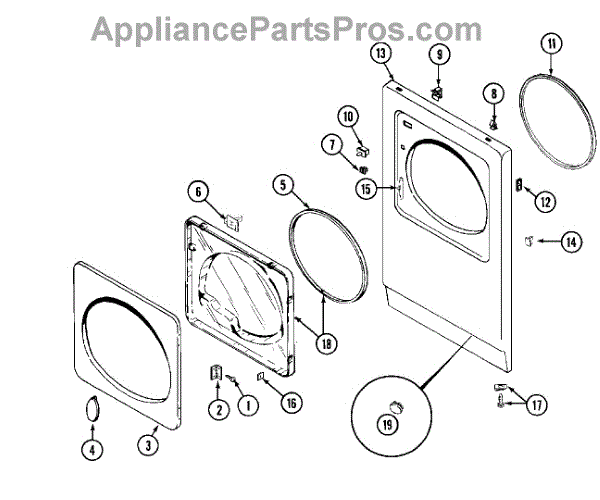 AppliancePartsPros.com

13
9
11
8
10
7
15
12
6
5
14
18
2
1
16
17
19
4
3