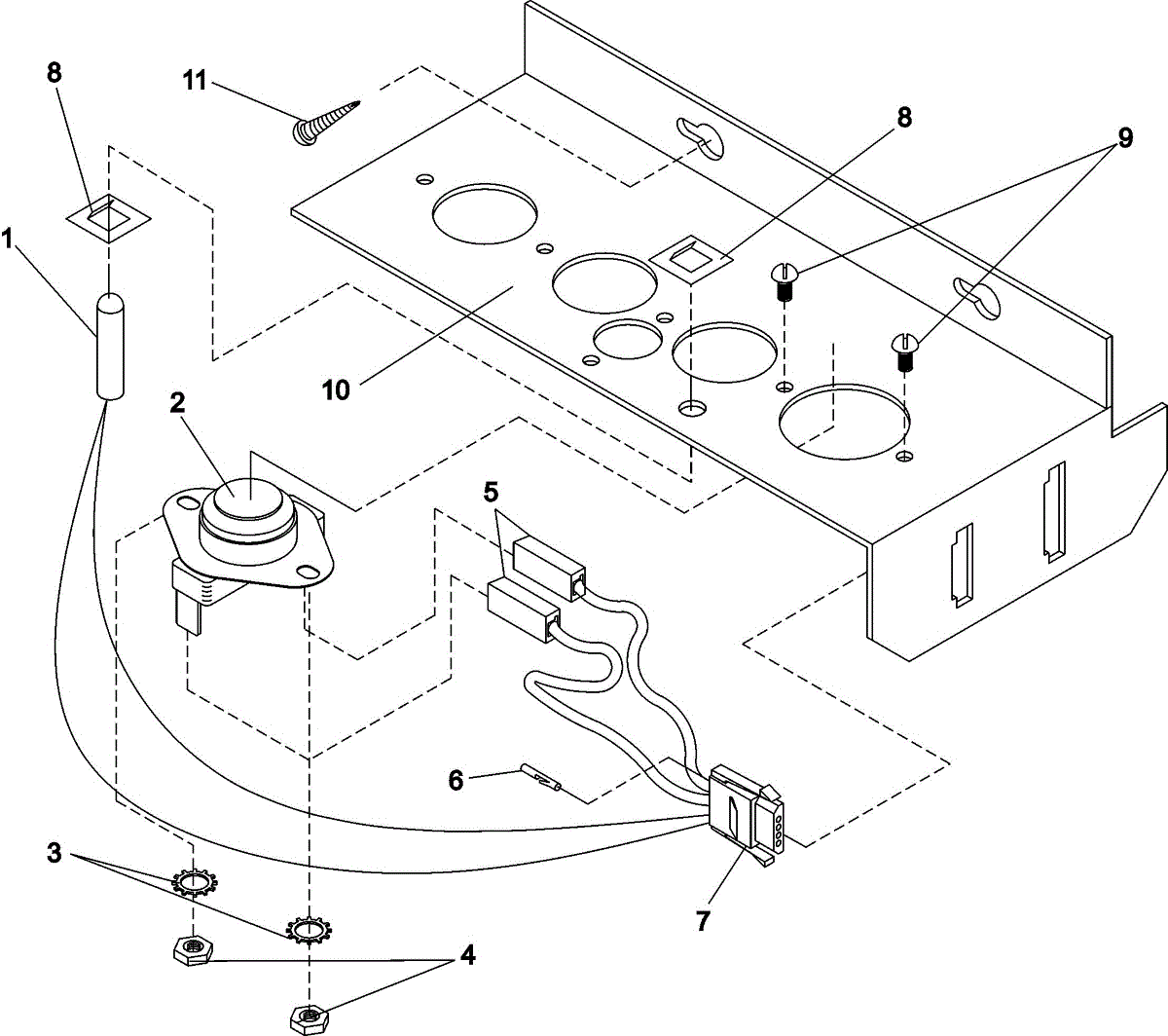 8
11
8
9
1
10
2
5
6
3
7
4