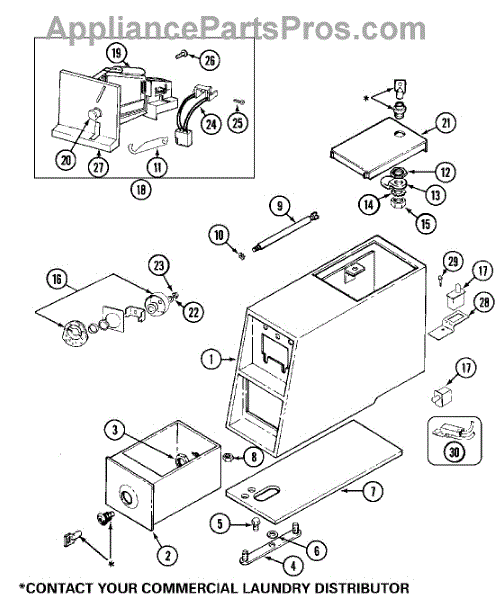 AppliancePartsPros.com

19
26
24
25
20
27
11
18
*
21
12
13
14
15
9
10
23
16
22
29
17
28
1
17
30
3
8
7
5
6
2
4
*

*CONTACT YOUR COMMERCIAL LAUNDRY DISTRIBUTOR