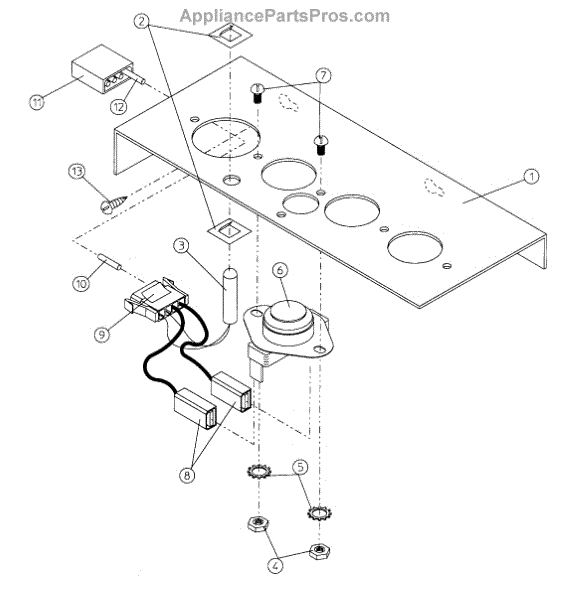 AppliancePartsPros.com

2
7
11
12
13
1
3
6
10
9
8
5
4