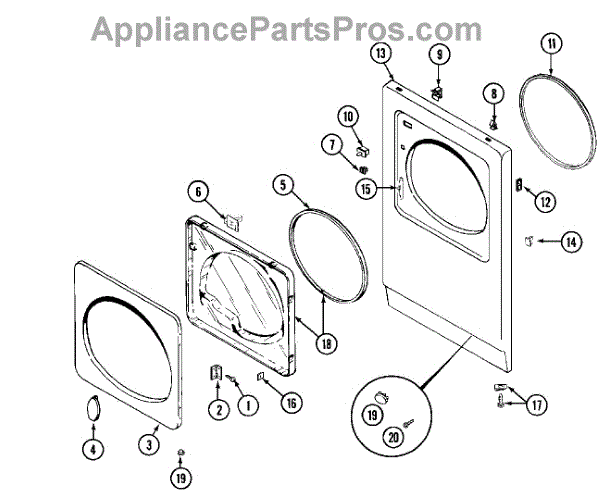 AppliancePartsPros.com

13
9
11
8
10
7
15
12
6
5
14
18
2
1
16
17
19
20
4
3
19