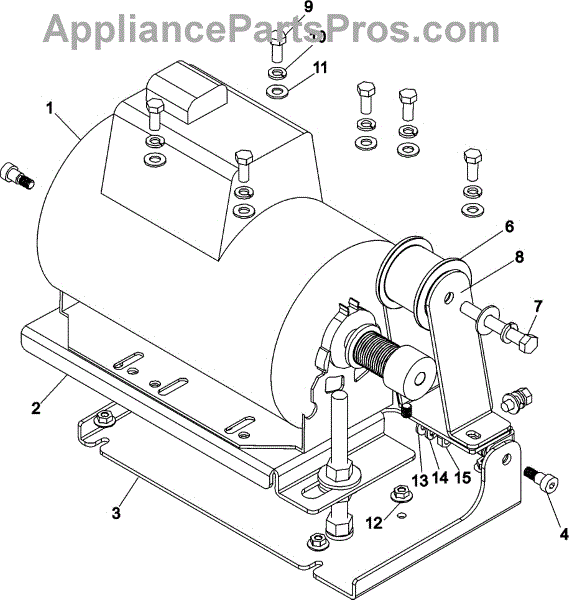 AppliancePartsPros.com

9
10
11
1
6
8
7
2
13
14
15
3
12
4