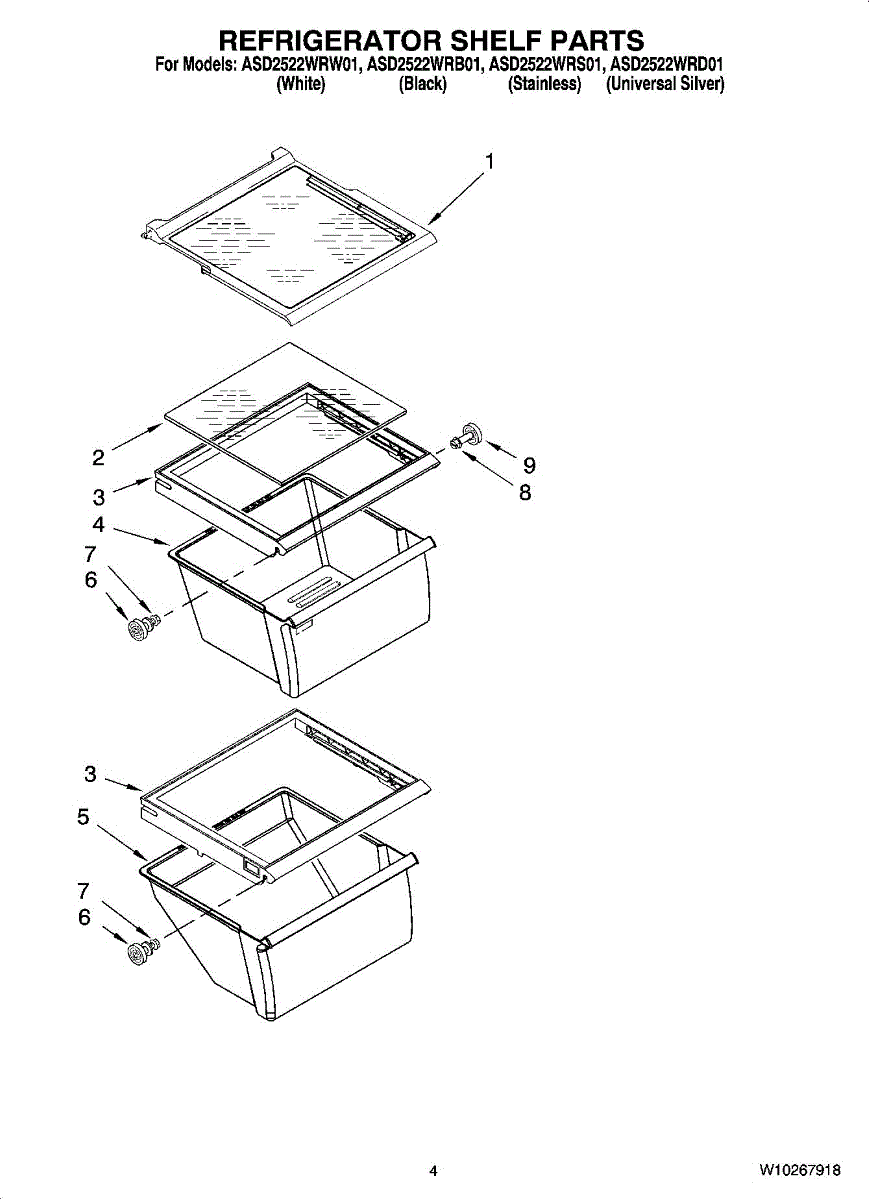 REFRIGERATOR SHELF PARTS
For Models: ASD2522WRW01, ASD2522WRB01, ASD2522WRS01, ASD2522WRD01
(White) (Black) (Stainless) (Universal Silver)

1

2
3
4
7
6
9
8

3
5
7
6

4

W10267918