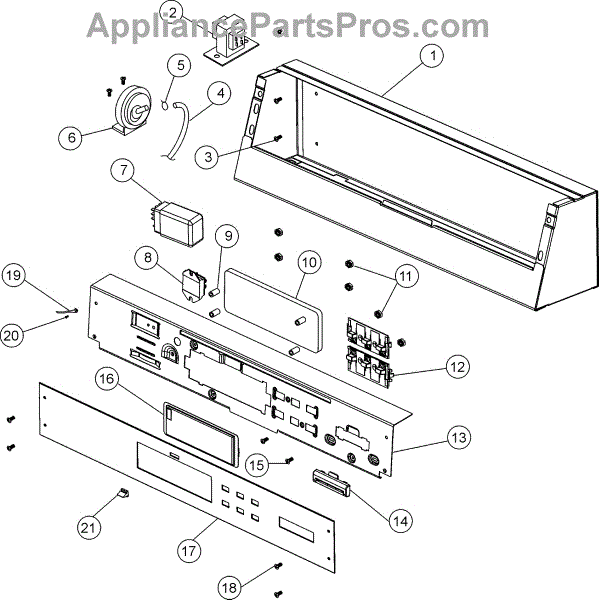 AppliancePartsPros.com

2
1
5
4
6
3
7
9
8
10
11
19
20
12
16
13
15
14
21
17
18