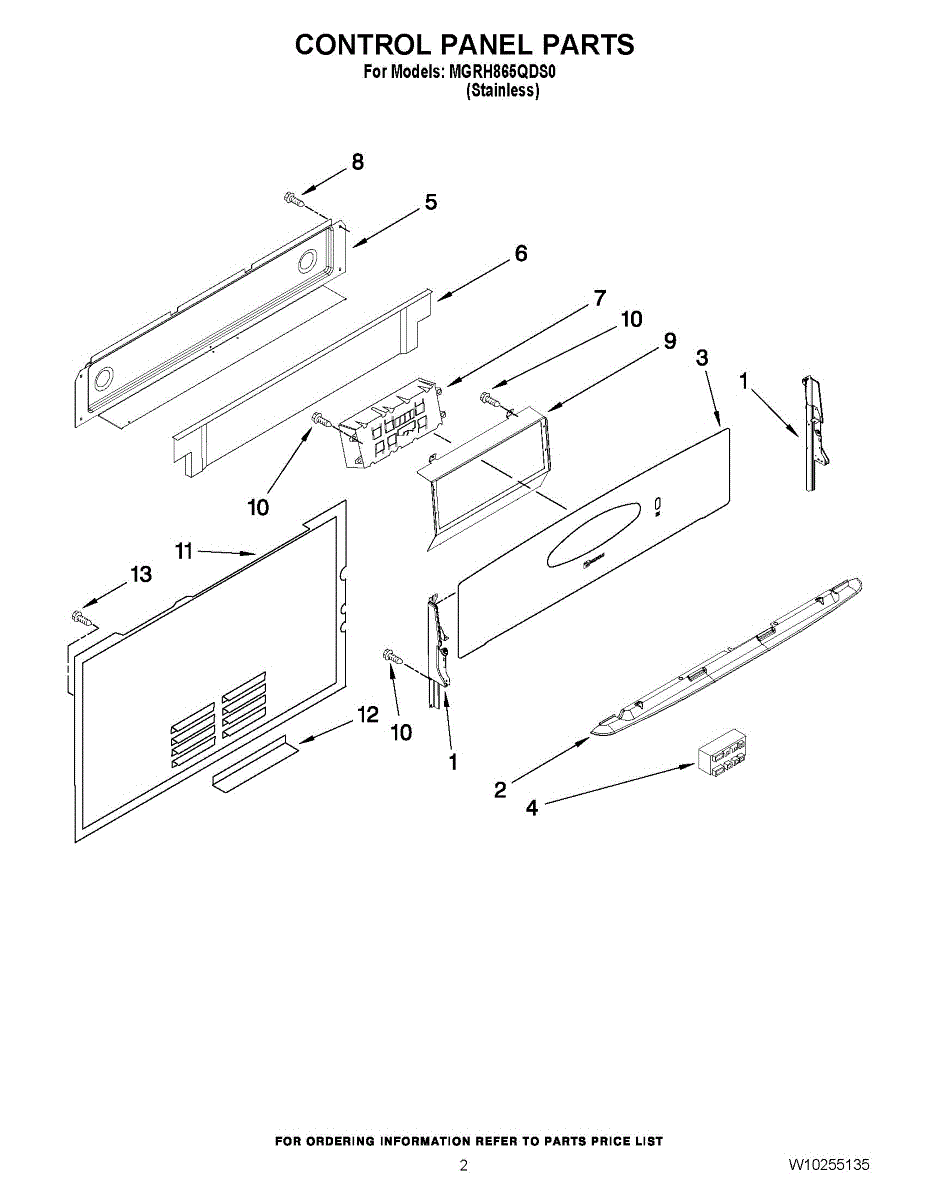 CONTROL PANEL PARTS
For Models: MGRH865QDS0
(Stainless)

8
5
6
7
10
9
3
1
10
11
13
12
10
1
2
4

FOR ORDERING INFORMATION REFER TO PARTS PRICE LIST
2
W10255135