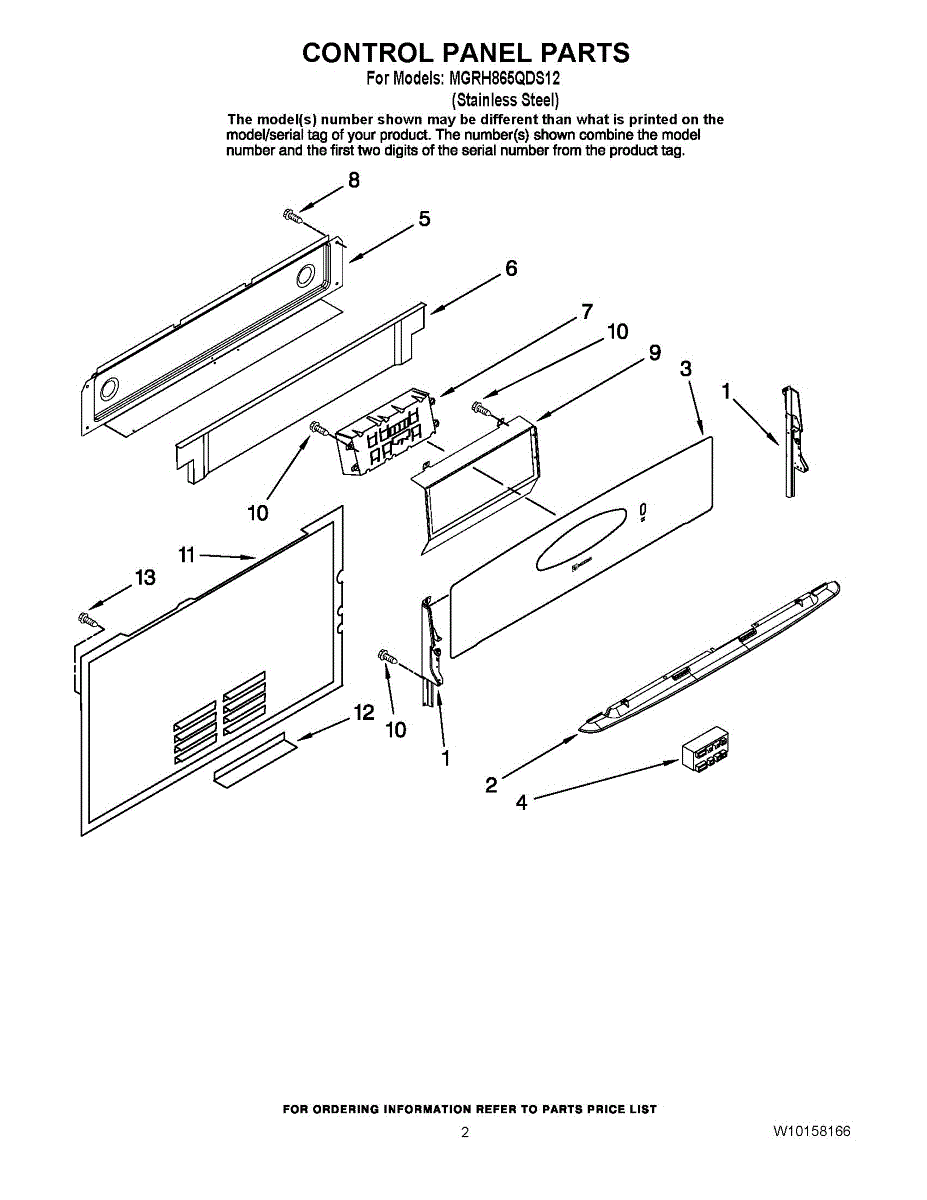 CONTROL PANEL PARTS
For Models: MGRH865QDS12
(Stainless Steel)

The model(s) number shown may be different than what is printed on the model/serial tag of your product. The number(s) shown combine the model number and the first two digits of the serial number from the product tag.

8
5
6
7
10
9
3
1
10
11
13
12
10
1
2
4

FOR ORDERING INFORMATION REFER TO PARTS PRICE LIST

2

W10158166