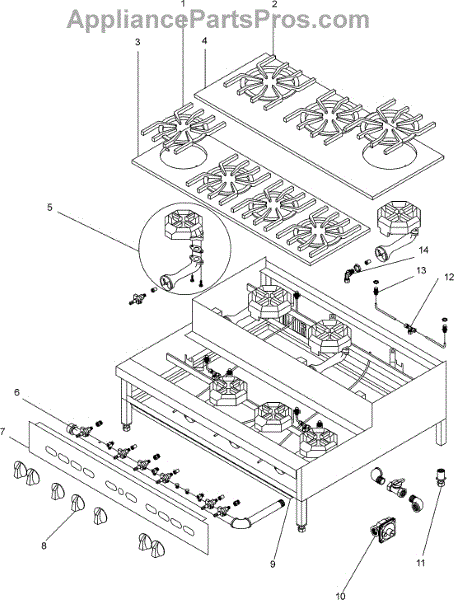 AppliancePartsPros.com

1
2
3
4
5
14
13
12
6
7
8
9
10
11