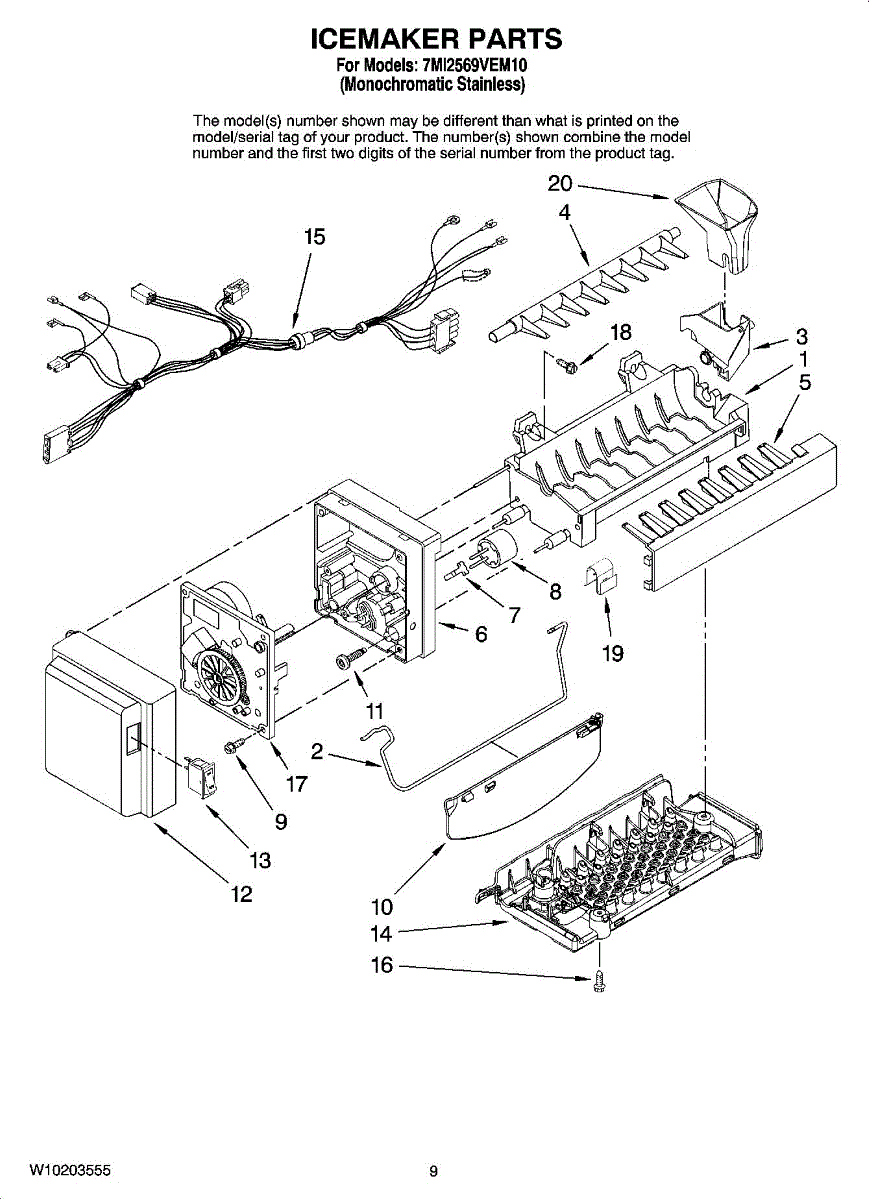 ICEMAKER PARTS
For Models: 7MI2569VEM10
(Monochromatic Stainless)

The model(s) number shown may be different than what is printed on the model/serial tag of your product. The number(s) shown combine the model number and the first two digits of the serial number from the product tag.

20
4
15
18
3
1
5
8
7
6
19
11
2
17
9
13
12
10
14
16

W10203555
9