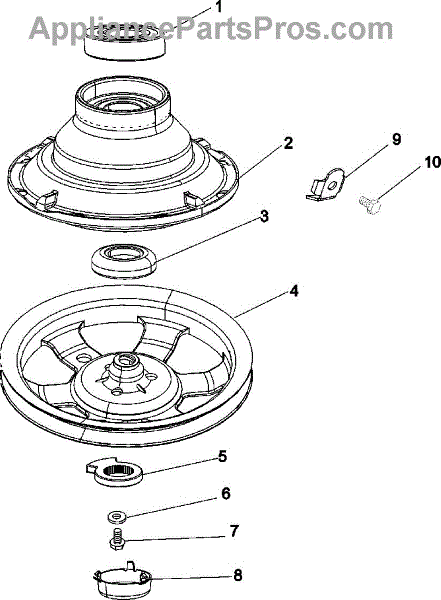 AppliancePartsPros.com

1
2
9
10
3
4
5
6
7
8