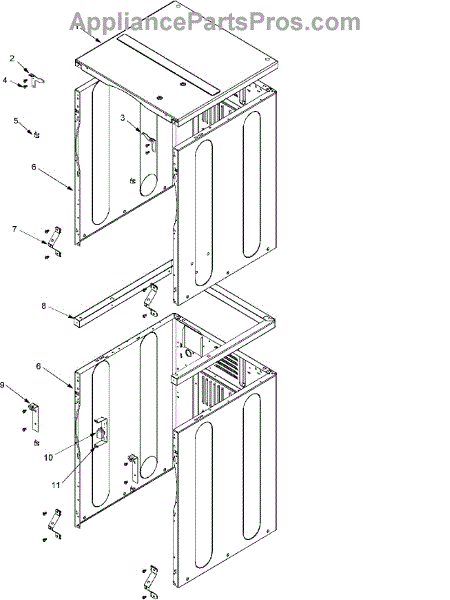 AppliancePartsPros.com

2
4
5
3
6
7
8
6
9
10
11