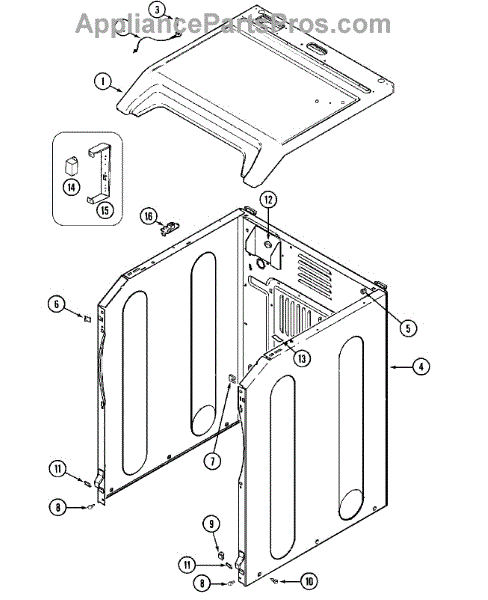 AppliancePartsPros.com

3
1
14
15
16
12
6
5
13
4
7
11
8
9
11
8
10