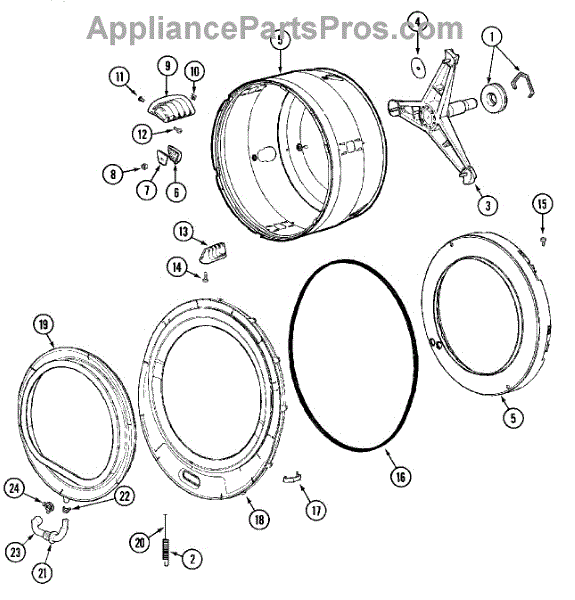 AppliancePartsPros.com

5
4
1
11
9
10
12
8
7
6
3
15
13
14
19
5
16
24
22
17
18
23
21
20
2