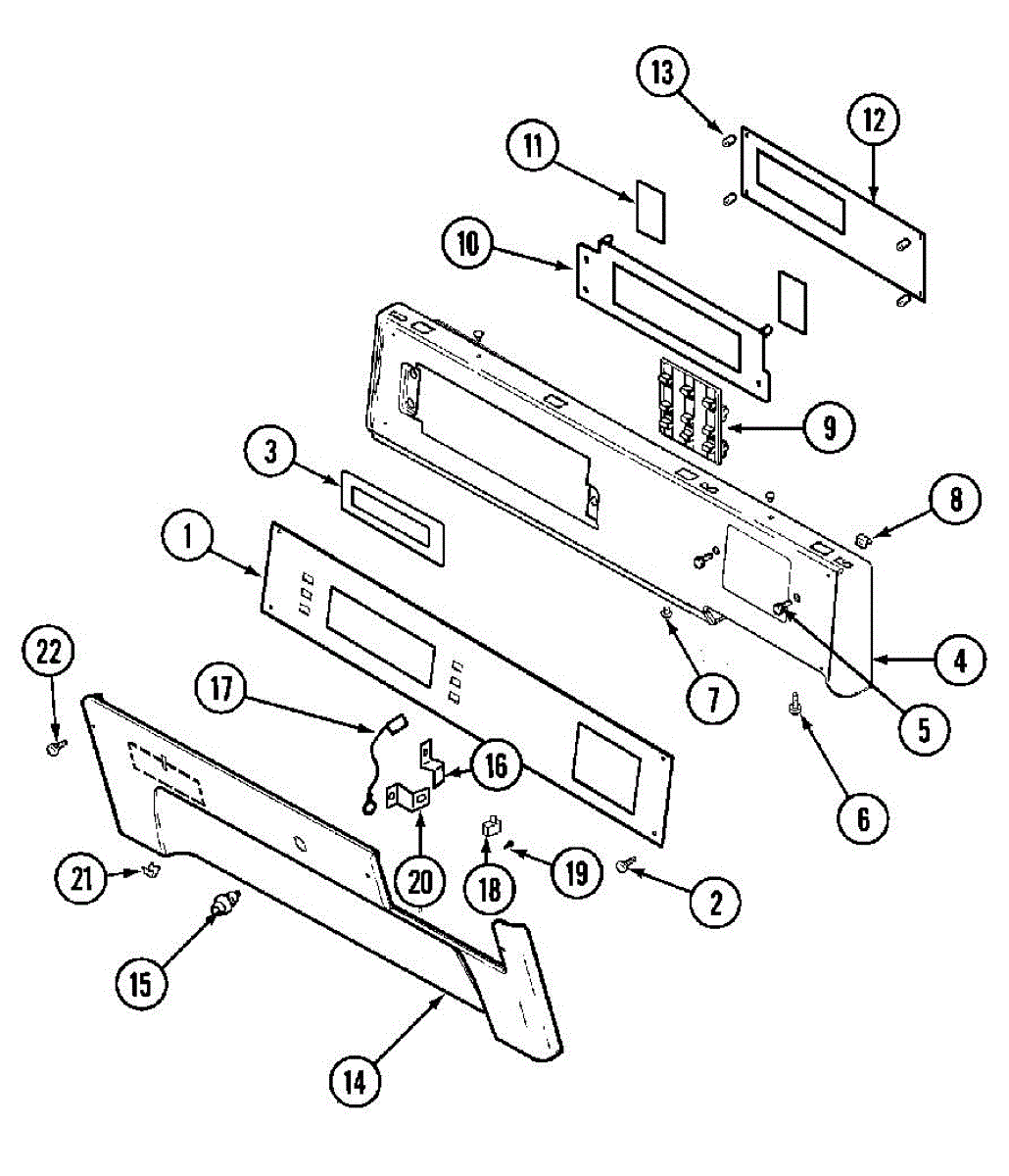 13
12
11
10
9
3
8
1
4
7
5
22
17
16
6
21
20
18
19
2
15
14