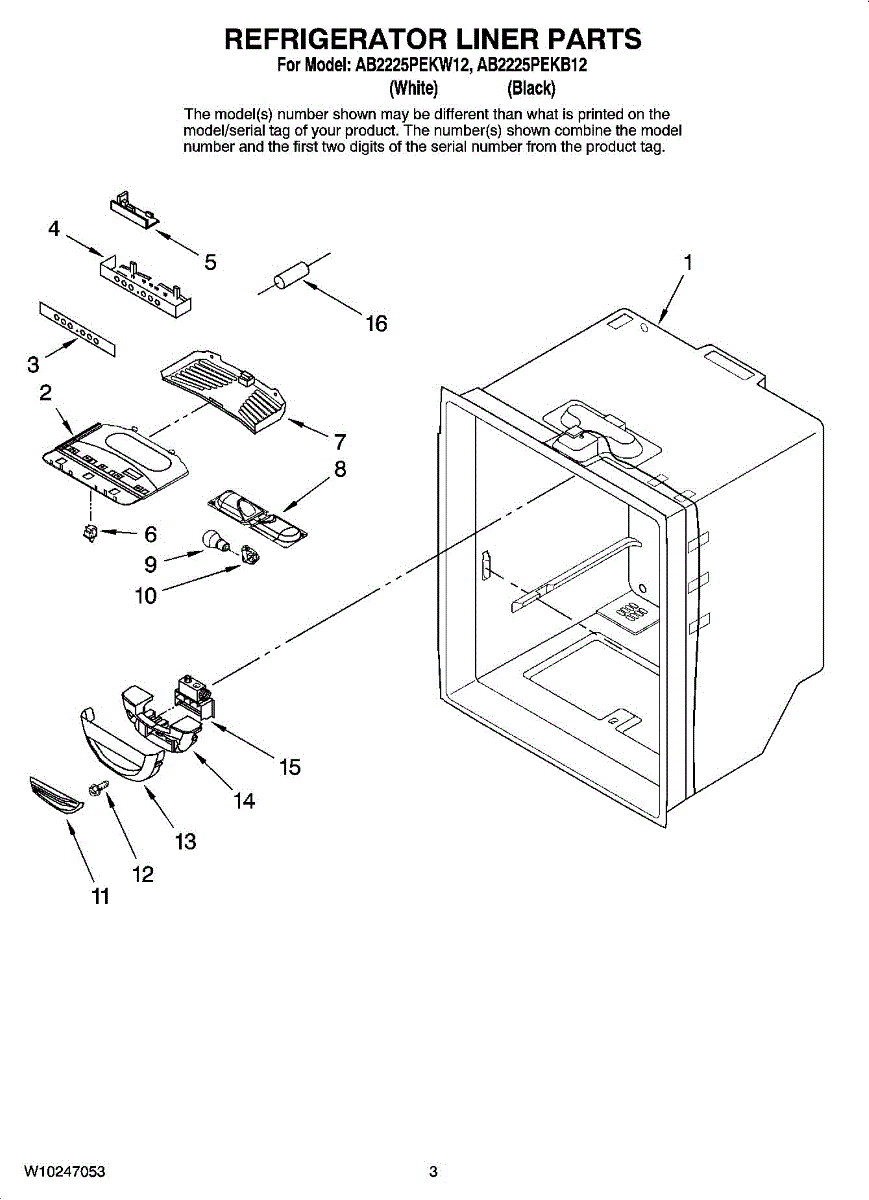 REFRIGERATOR LINER PARTS
For Model: AB2225PEKW12, AB2225PEKB12
(White) (Black)

The model(s) number shown may be different than what is printed on the model/serial tag of your product. The number(s) shown combine the model number and the first two digits of the serial number from the product tag.

4
5
16
1
3
2
7
8
6
9
10
15
14
13
12
11

W10247053
3