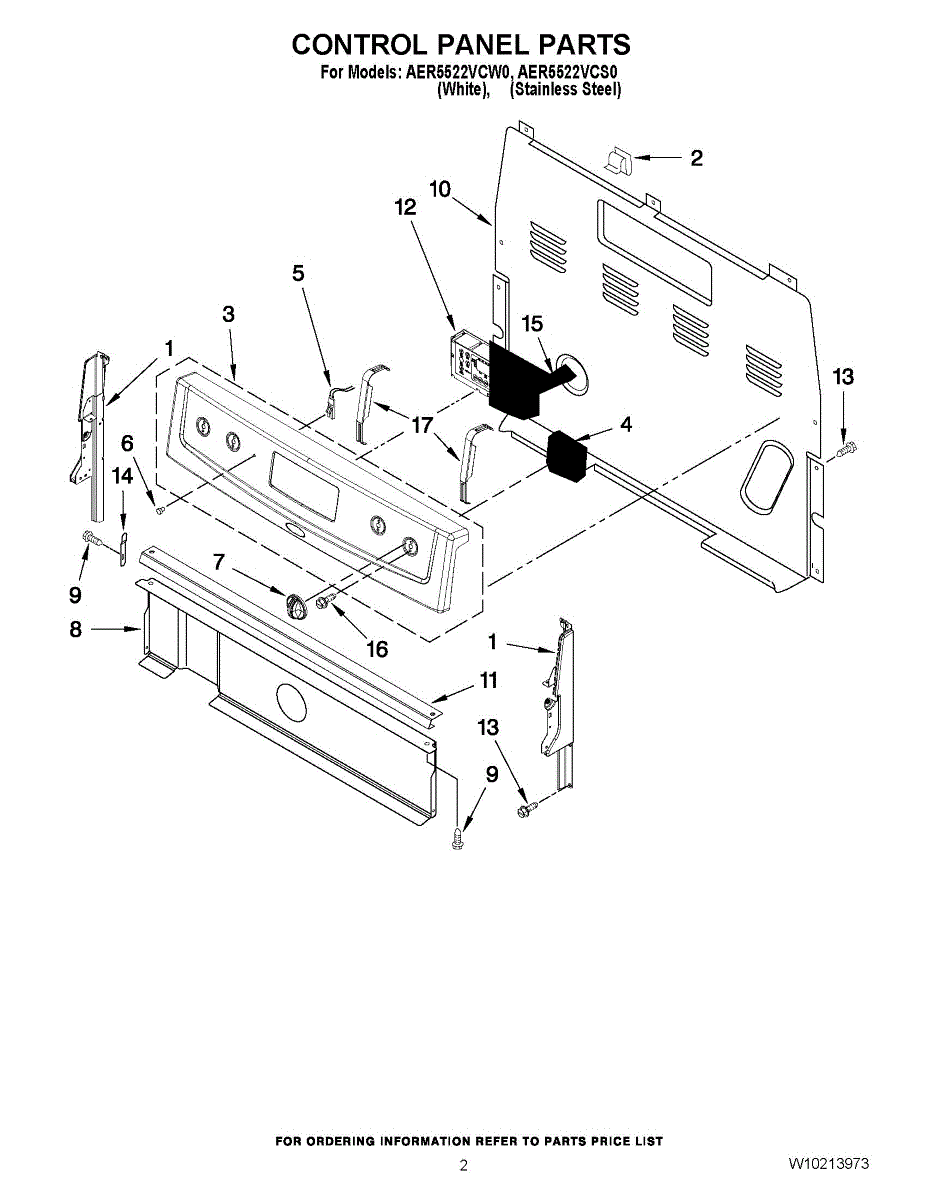 CONTROL PANEL PARTS
For Models: AER5522VCW0, AER5522VCS0
(White), (Stainless Steel)

2
10
12
5
3
15
1
13
17
4
6
14
9
7
8
16
1
11
13
9

FOR ORDERING INFORMATION REFER TO PARTS PRICE LIST
2
W10213973