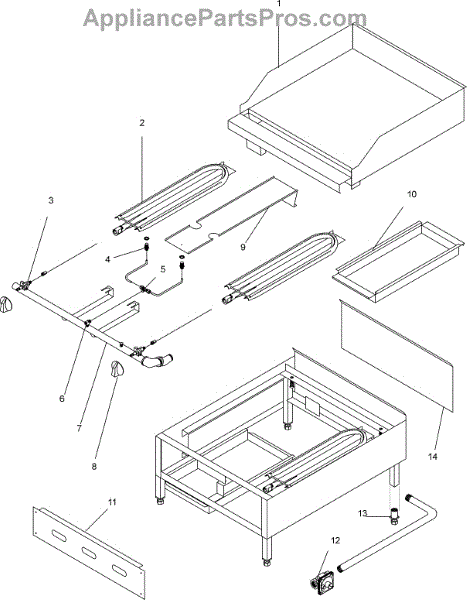 AppliancePartsPros.com

1
2
3
10
4
9
5
6
7
8
14
11
13
12