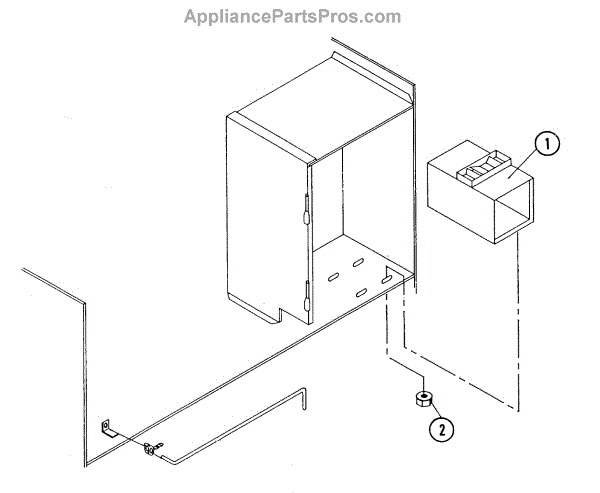 AppliancePartsPros.com

1

2