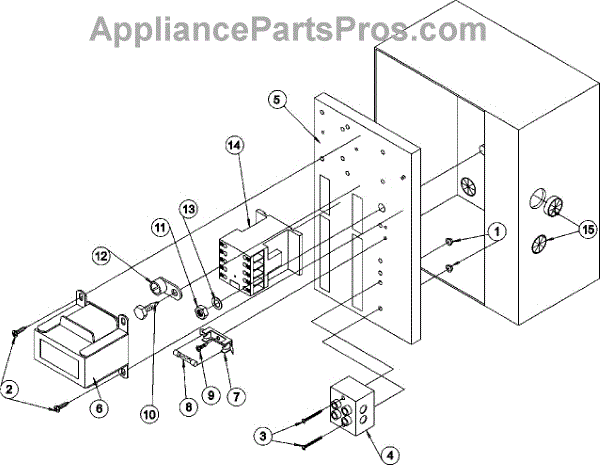 AppliancePartsPros.com

5
14
13
11
12
1
15
2
6
10
8
9
7
3
4