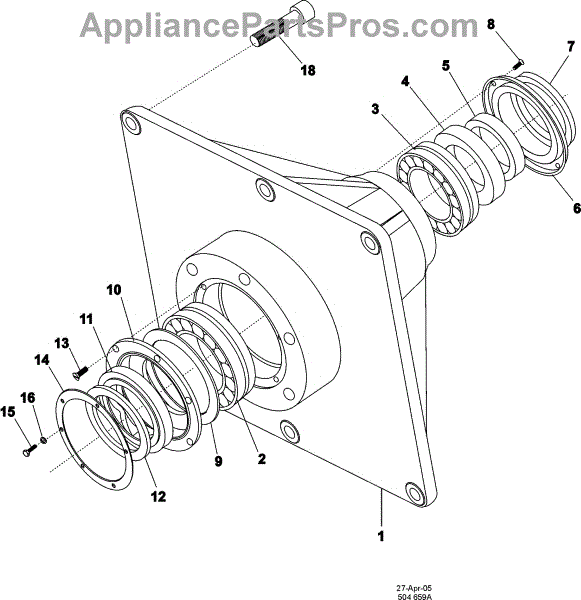 AppliancePartsPros.com

18

8

7

5

4

3

6

10

11

13

14

16

15

9

2

12

1

27-Apr-05
504 659A