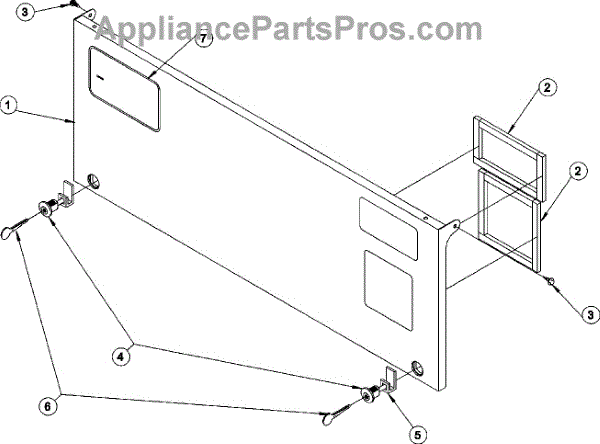 AppliancePartsPros.com

3

7

1

2

2

3

4

6

5