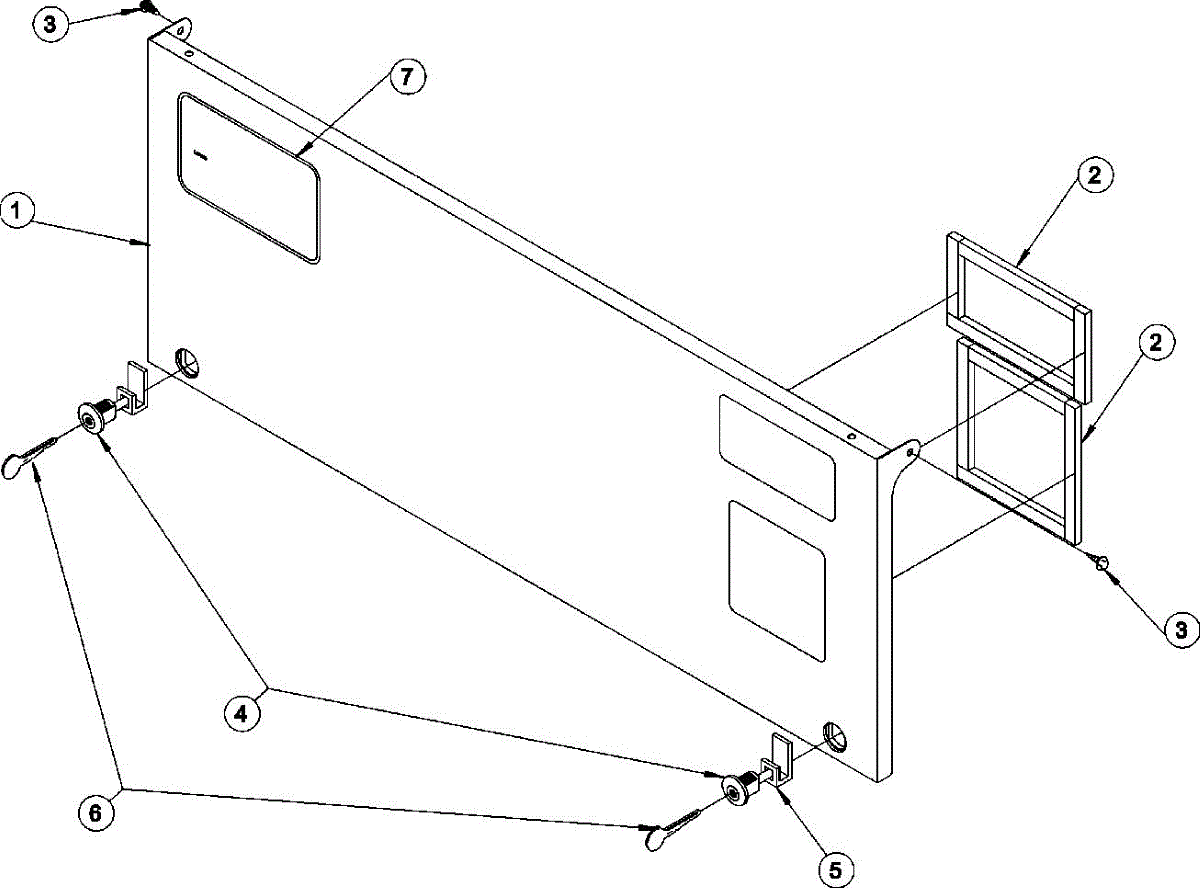 3
7
1
2
2
3
4
6
5