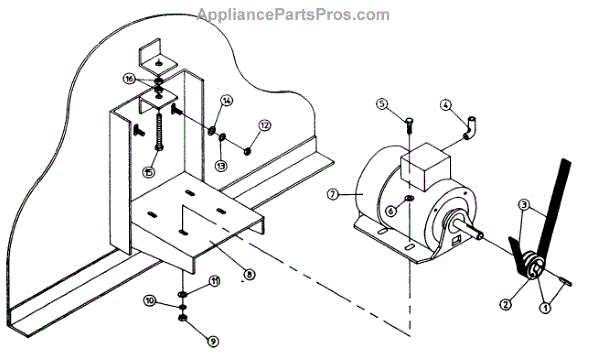 AppliancePartsPros.com

16
14
12
13
15
5
4
7
6
3
8
11
10
9
2
1