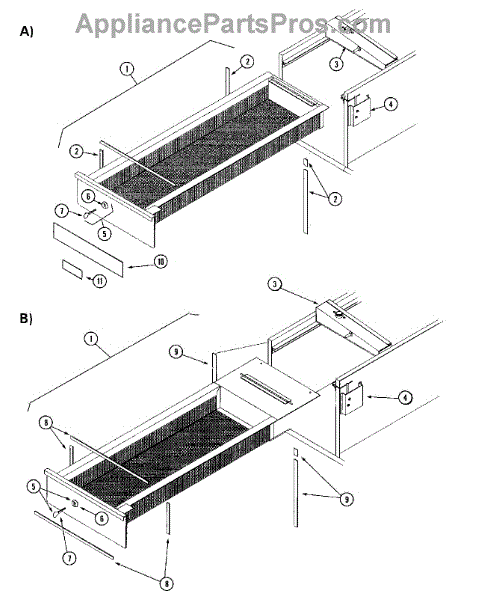 AppliancePartsPros.com

A)

1
2
3
4
2
2
6
7
5
10
11

B)

3
1
9
4
8
5
6
9
7
8