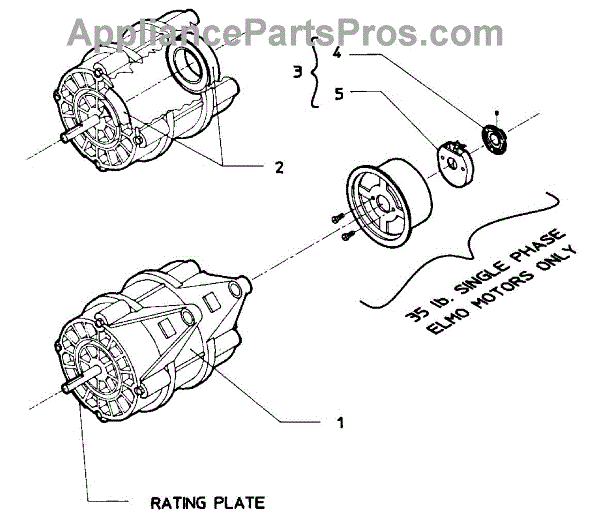 AppliancePartsPros.com

3

4

5

2

35 lb. SINGLE PHASE ELMO MOTORS ONLY

1

RATING PLATE