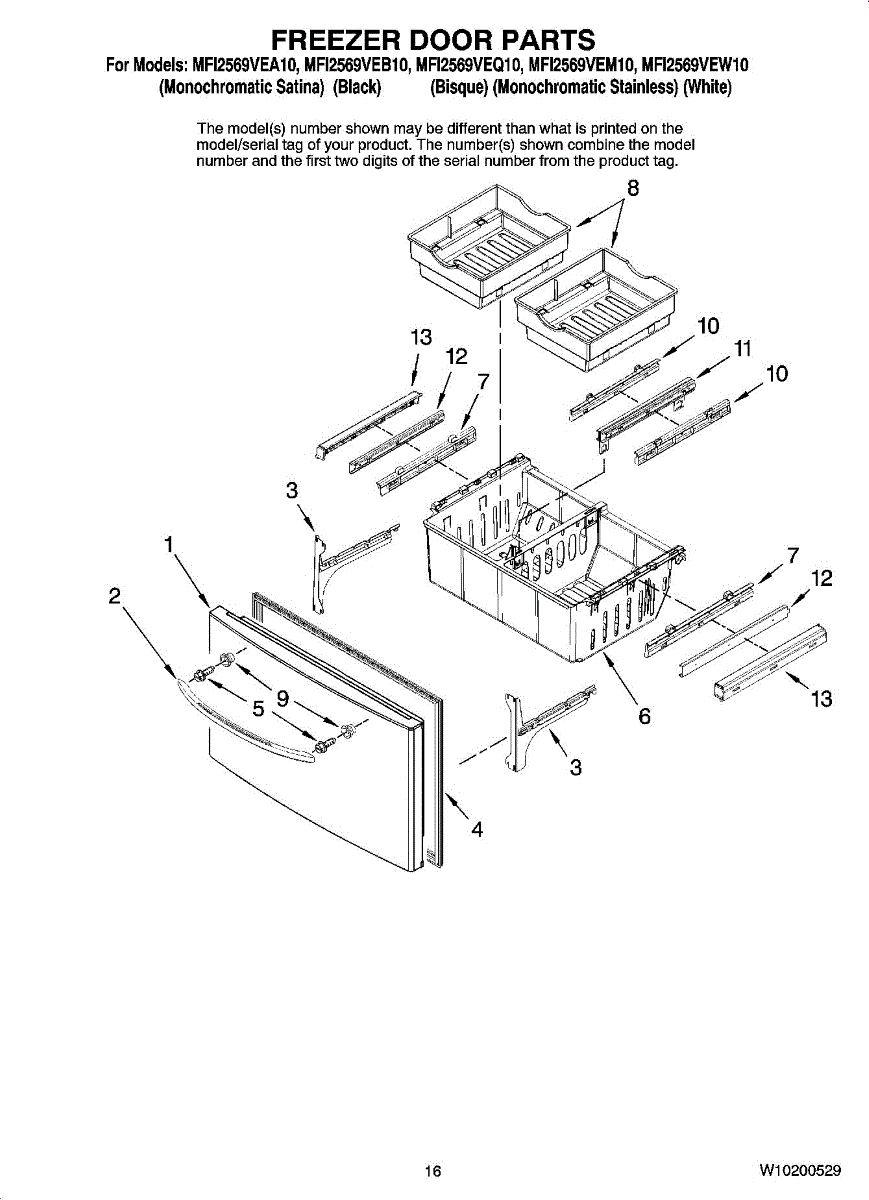 FREEZER DOOR PARTS
For Models: MFI2569VEA10, MFI2569VEB10, MFI2569VEQ10, MFI2569VEM10, MFI2569VEW10
(Monochromatic Satina) (Black) (Bisque) (Monochromatic Stainless) (White)

The model(s) number shown may be different than what is printed on the model/serial tag of your product. The number(s) shown combine the model number and the first two digits of the serial number from the product tag.

8
13
12
7
10
11
10
3
1
2
7
12
5
9
6
13
3
4

16

W10200529