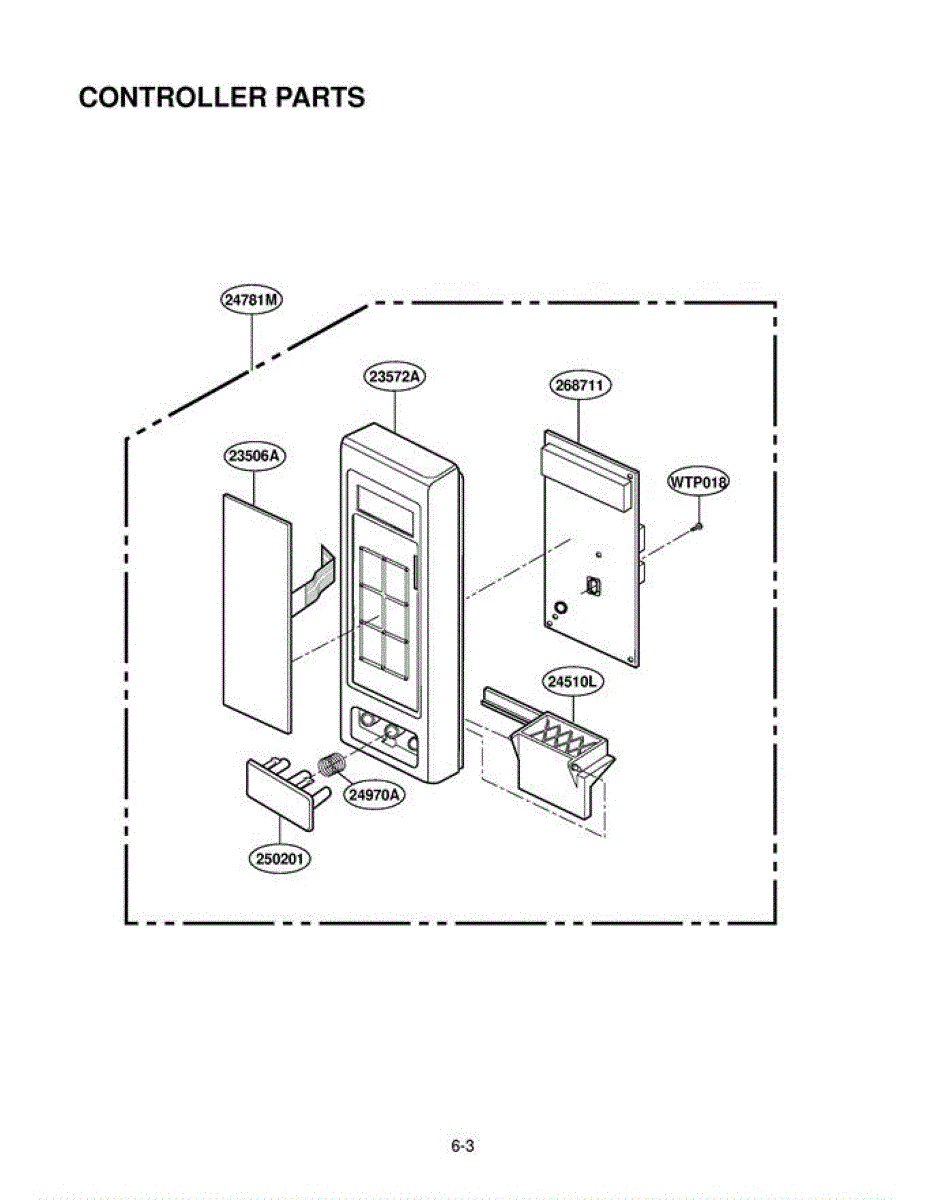 CONTROLLER PARTS

24781M

23572A

268711

23506A

WTP018

24510L

24970A

250201

6-3