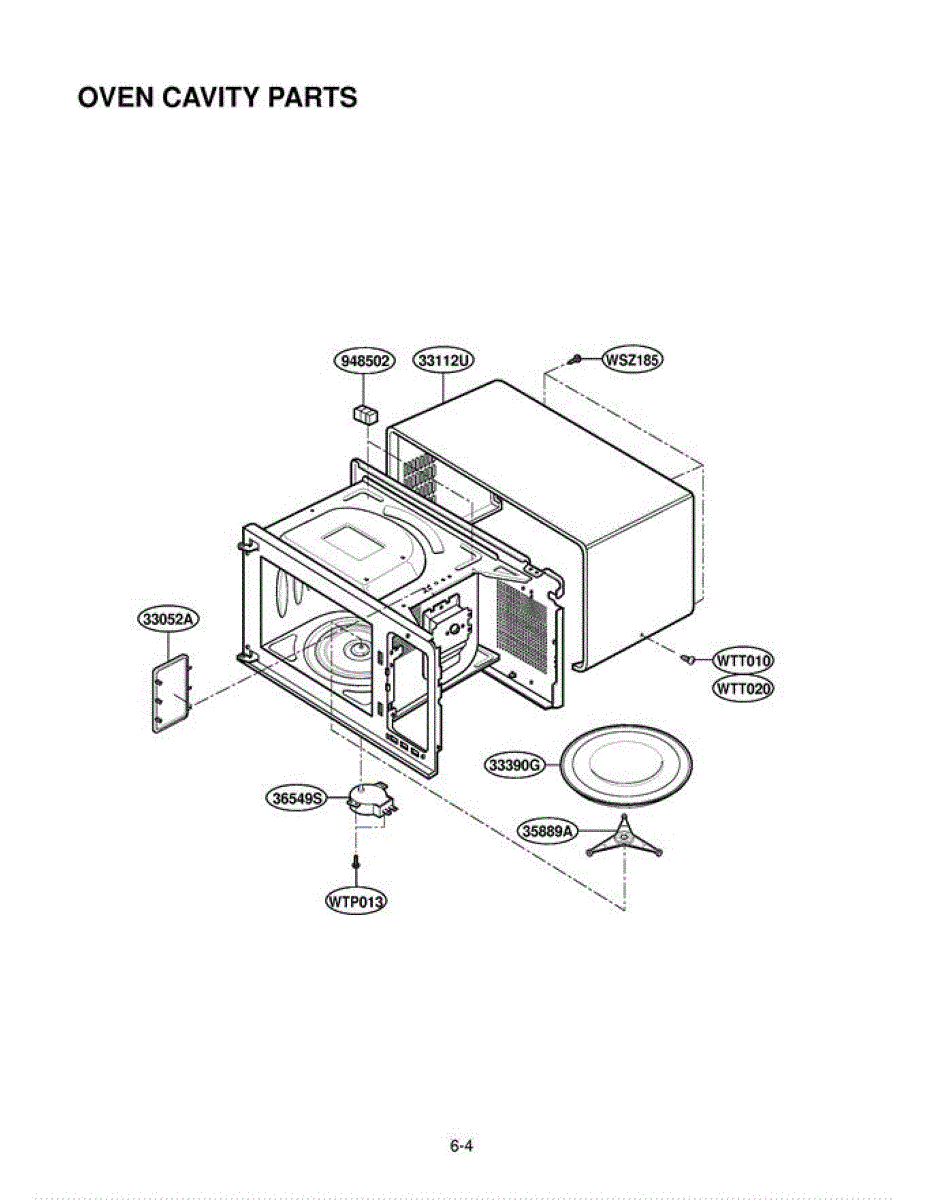 OVEN CAVITY PARTS

948502
33112U
WSZ185
33052A
WTT010
WTT020
33390G
36549S
35889A
WTP013

6-4