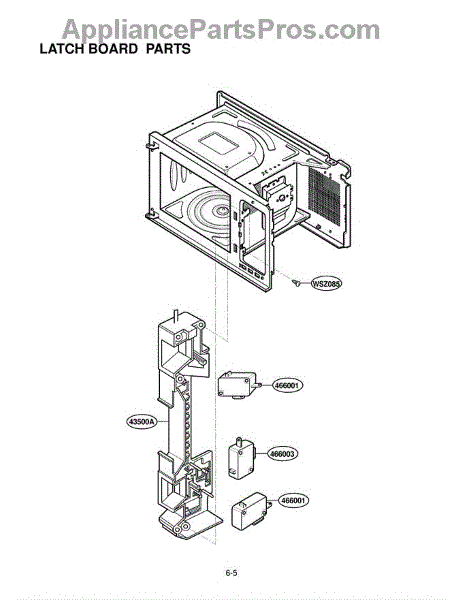 AppliancePartsPros.com
LATCH BOARD PARTS

WSZ085

466001

43500A

466003

466001

6-5