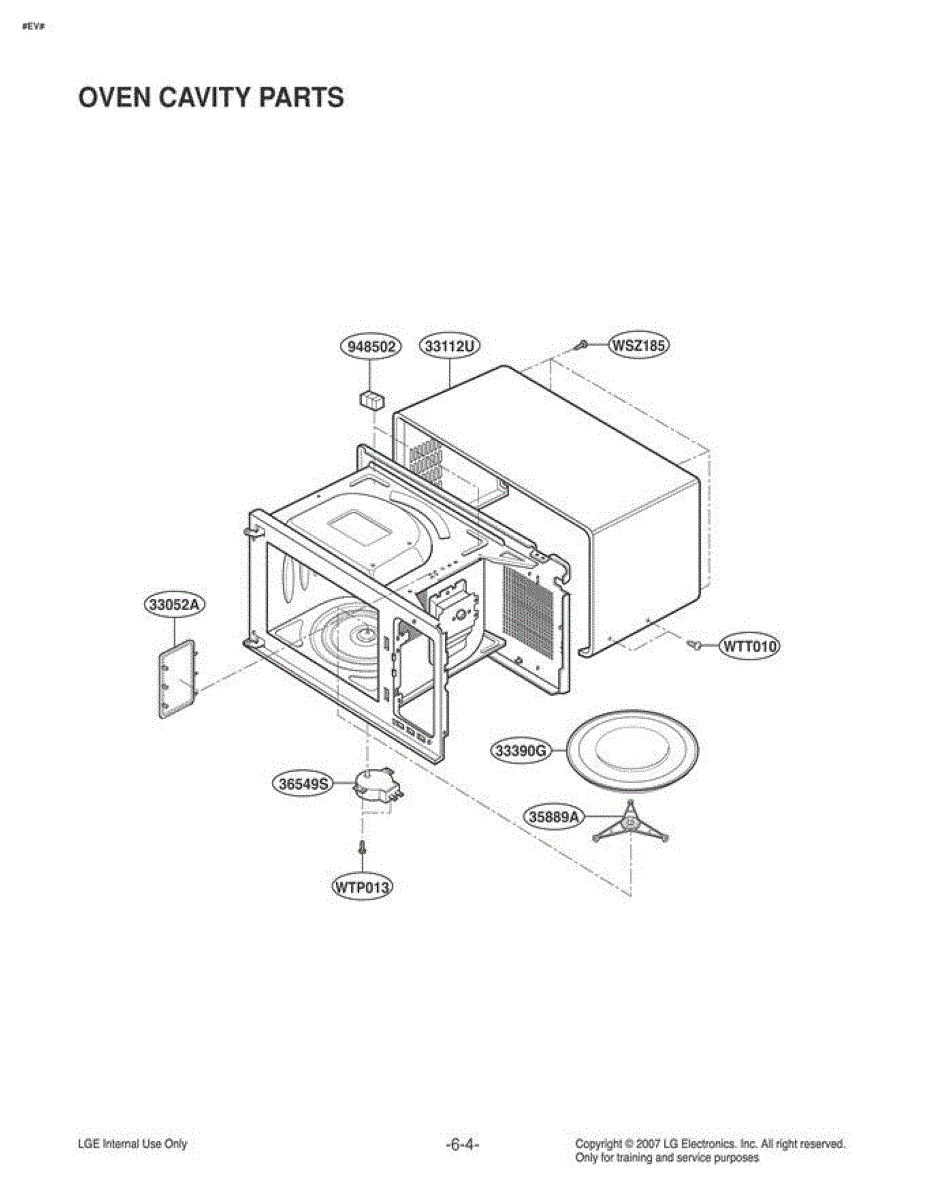 #EV#

OVEN CAVITY PARTS

948502
33112U
WSZ185
33052A
WTT010
33390G
36549S
35889A
WTP013

LGE Internal Use Only

-6-4-

Copyright © 2007 LG Electronics. Inc. All right reserved.
Only for training and service purposes