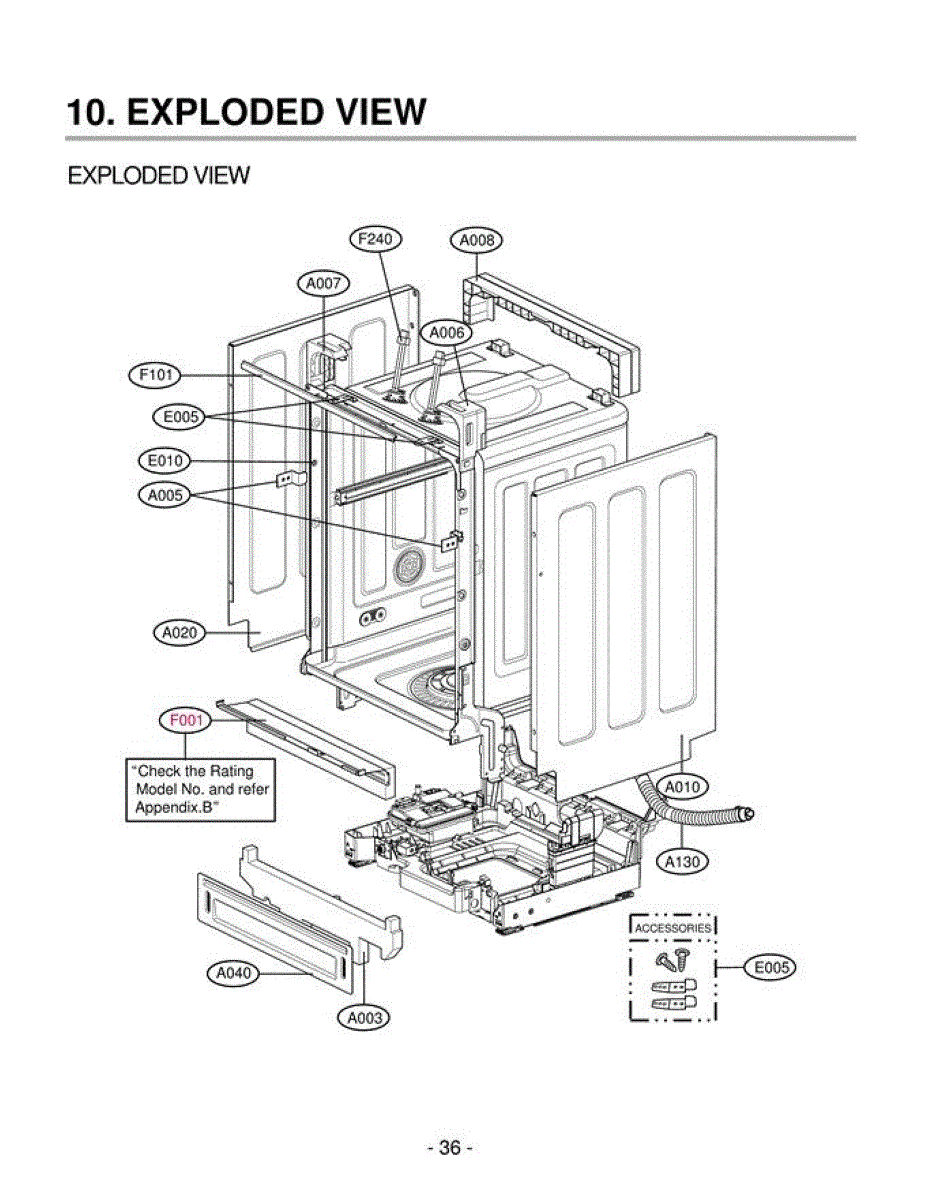 10. EXPLODED VIEW

EXPLODED VIEW

F240

A008

A007

A006

F101

E005

E010

A005

A020

F001

"Check the Rating Model No. and refer Appendix.B"

A010

A130

ACCESSORIES

E005

A040

A003

- 36 -