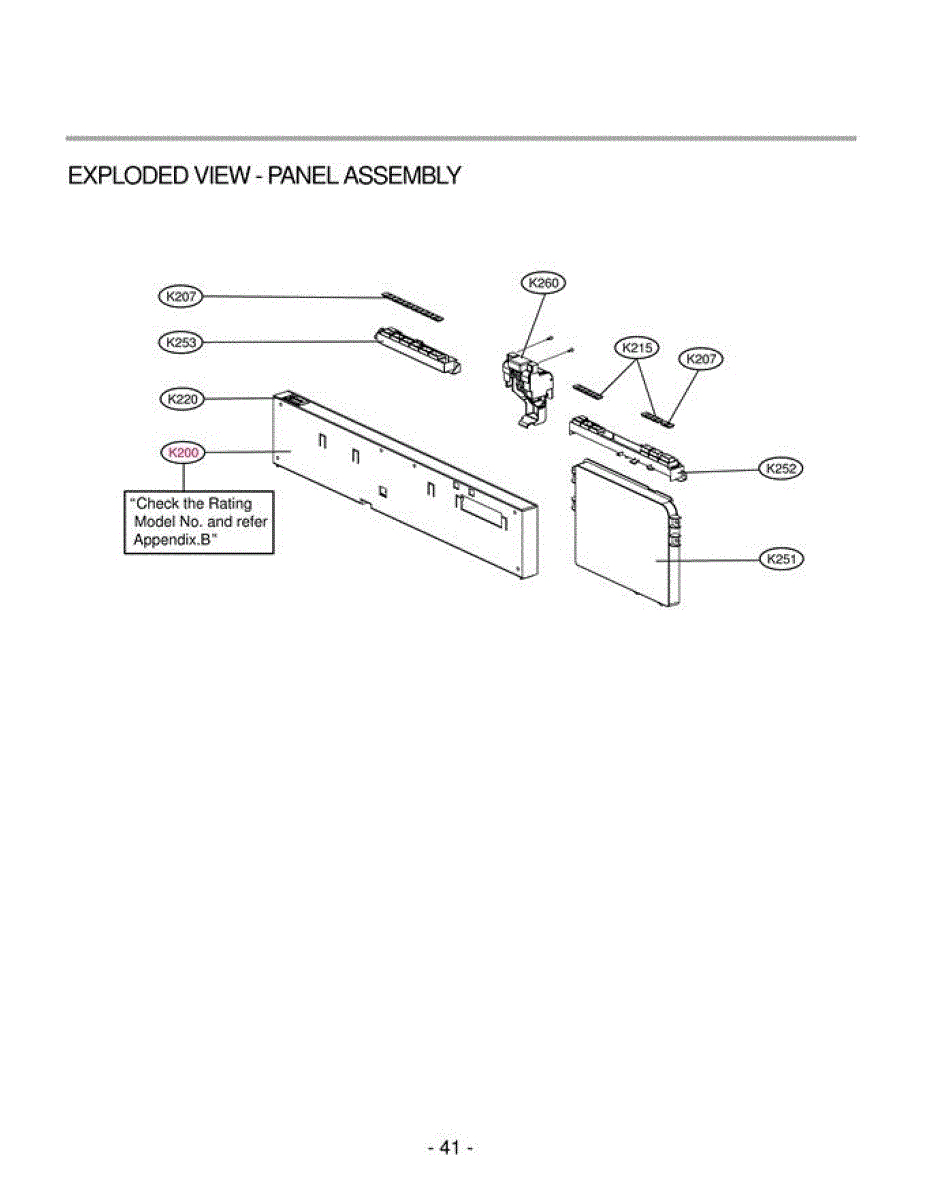 EXPLODED VIEW - PANEL ASSEMBLY

K207

K253

K220

K200

"Check the Rating Model No. and refer Appendix.B"

K260

K215

K207

K252

K251

- 41 -