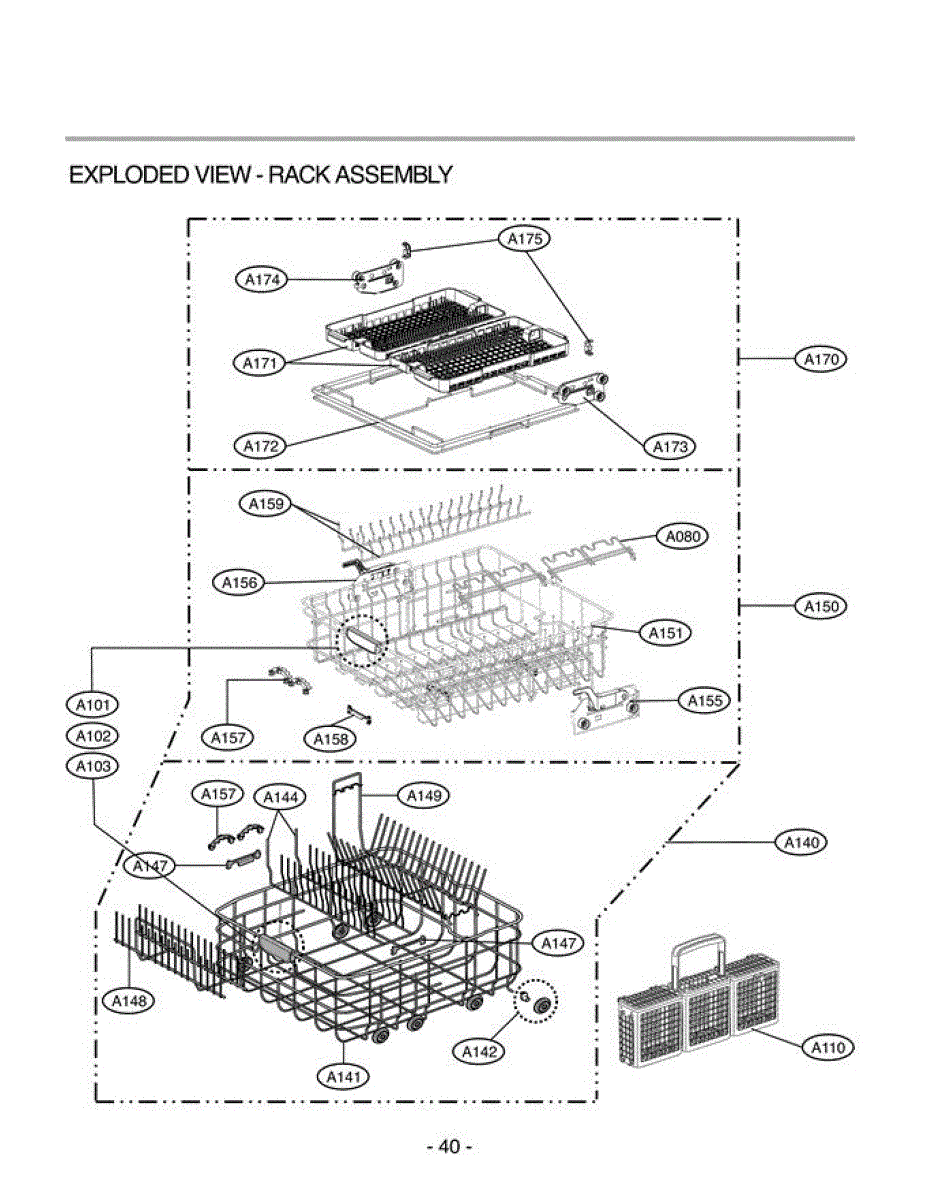 EXPLODED VIEW - RACK ASSEMBLY

A175
A174
A171
A170
A172
A173
A159
A080
A156
A150
A151
A101
A102
A103
A157
A158
A155
A157
A144
A149
A140
A147
A147
A148
A142
A141
A110

- 40 -