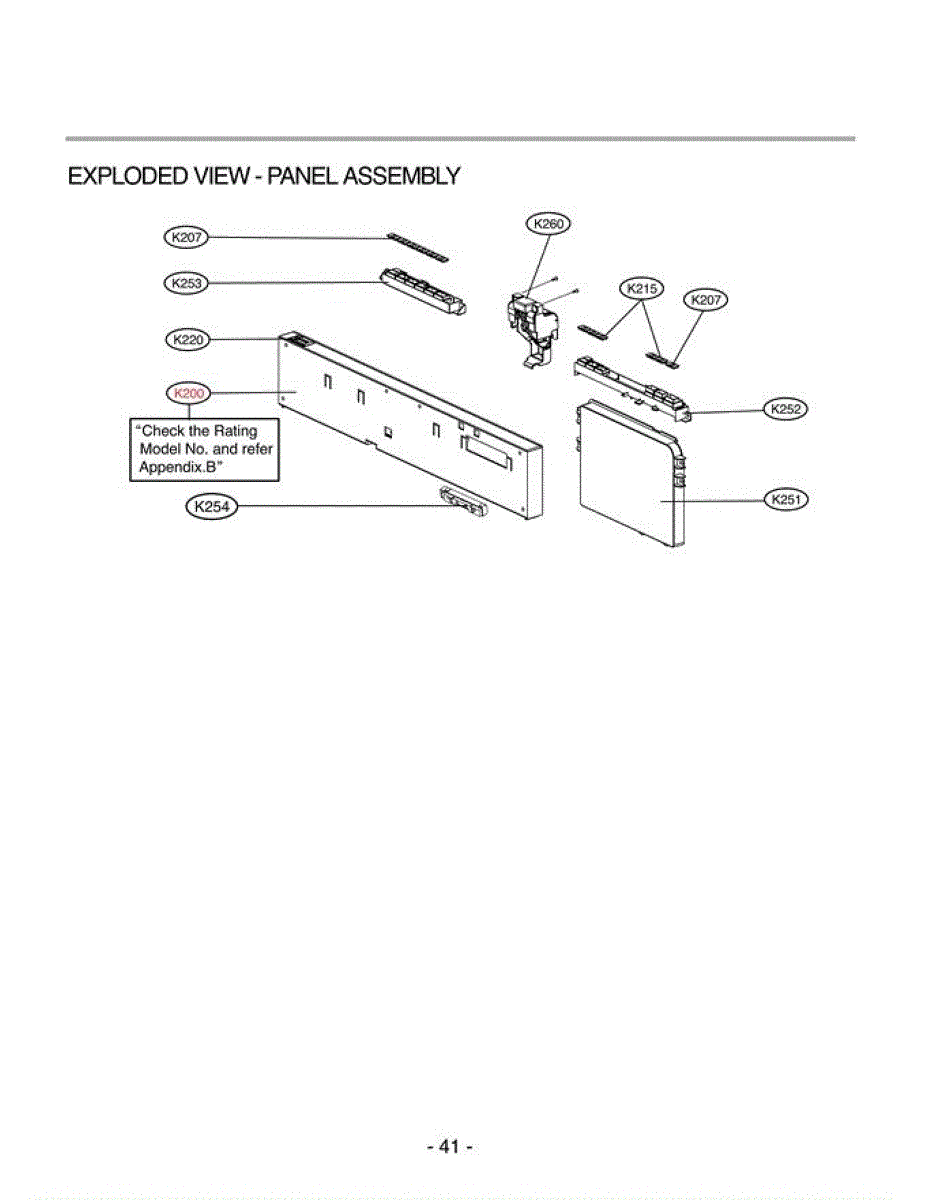 EXPLODED VIEW - PANEL ASSEMBLY

K207

K253

K220

K200

"Check the Rating Model No. and refer Appendix.B"

K254

K260

K215

K207

K252

K251

- 41 -