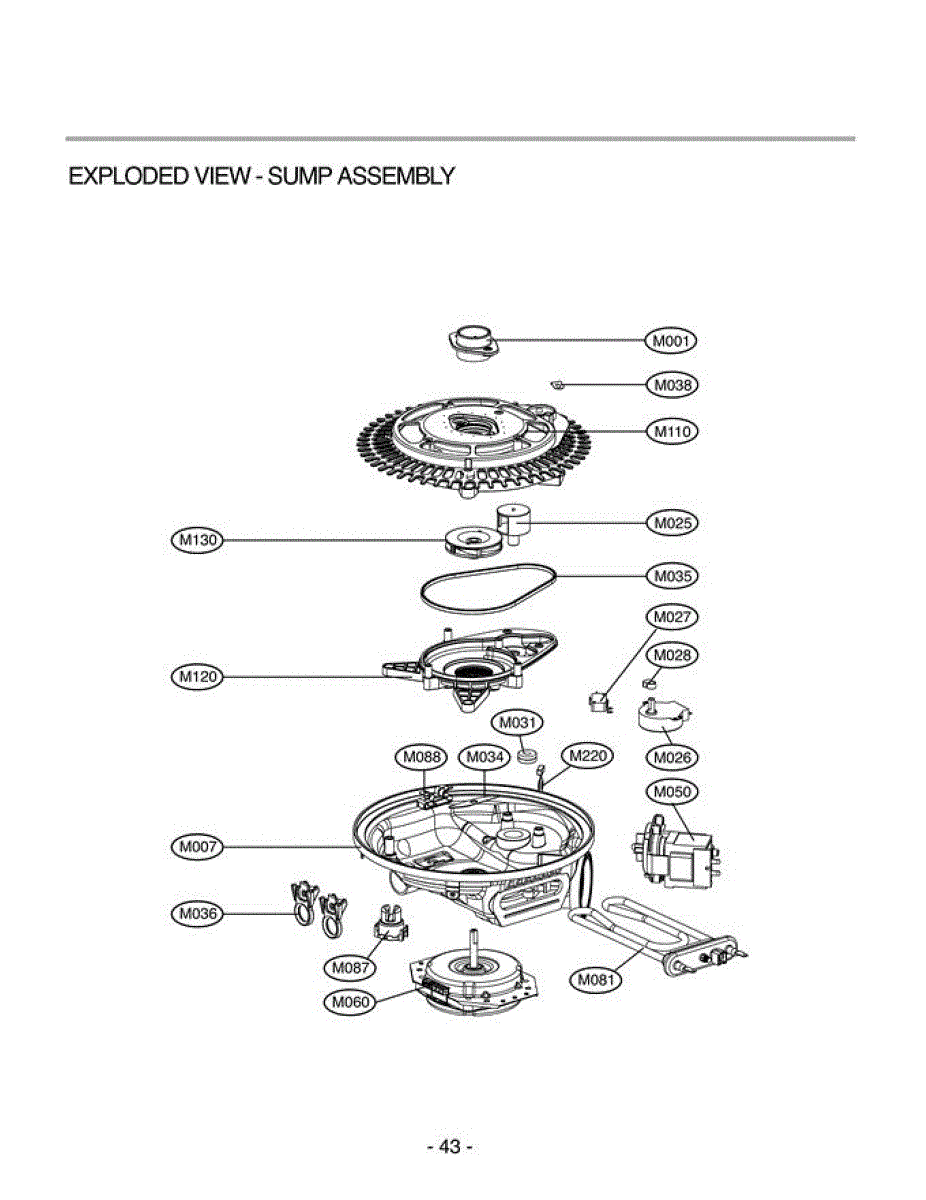 EXPLODED VIEW - SUMP ASSEMBLY

M001
M038
M110
M025
M130
M035
M027
M028
M120
M031
M088
M034
M220
M026
M050
M007
M036
M087
M081
M060

- 43 -