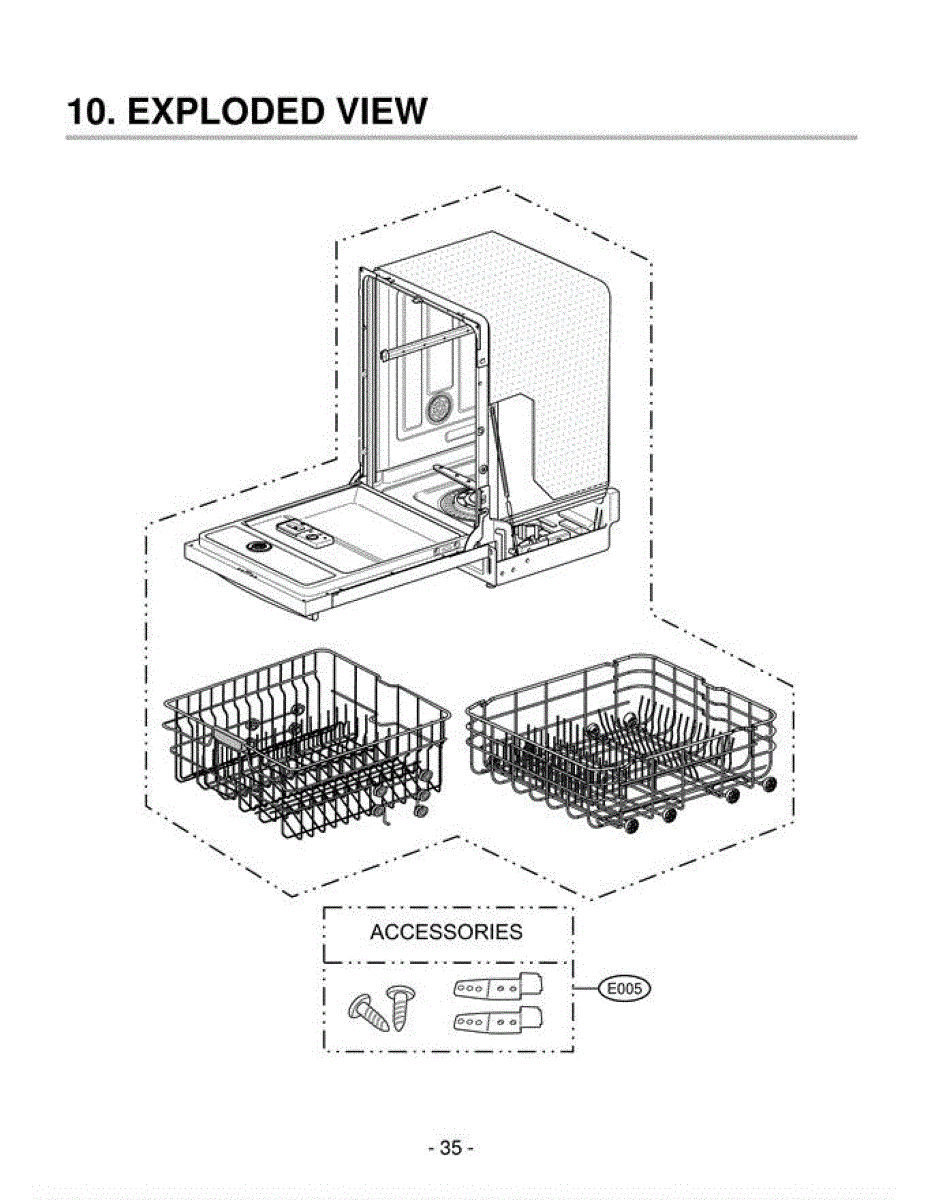 10. EXPLODED VIEW

ACCESSORIES

E005

- 35 -